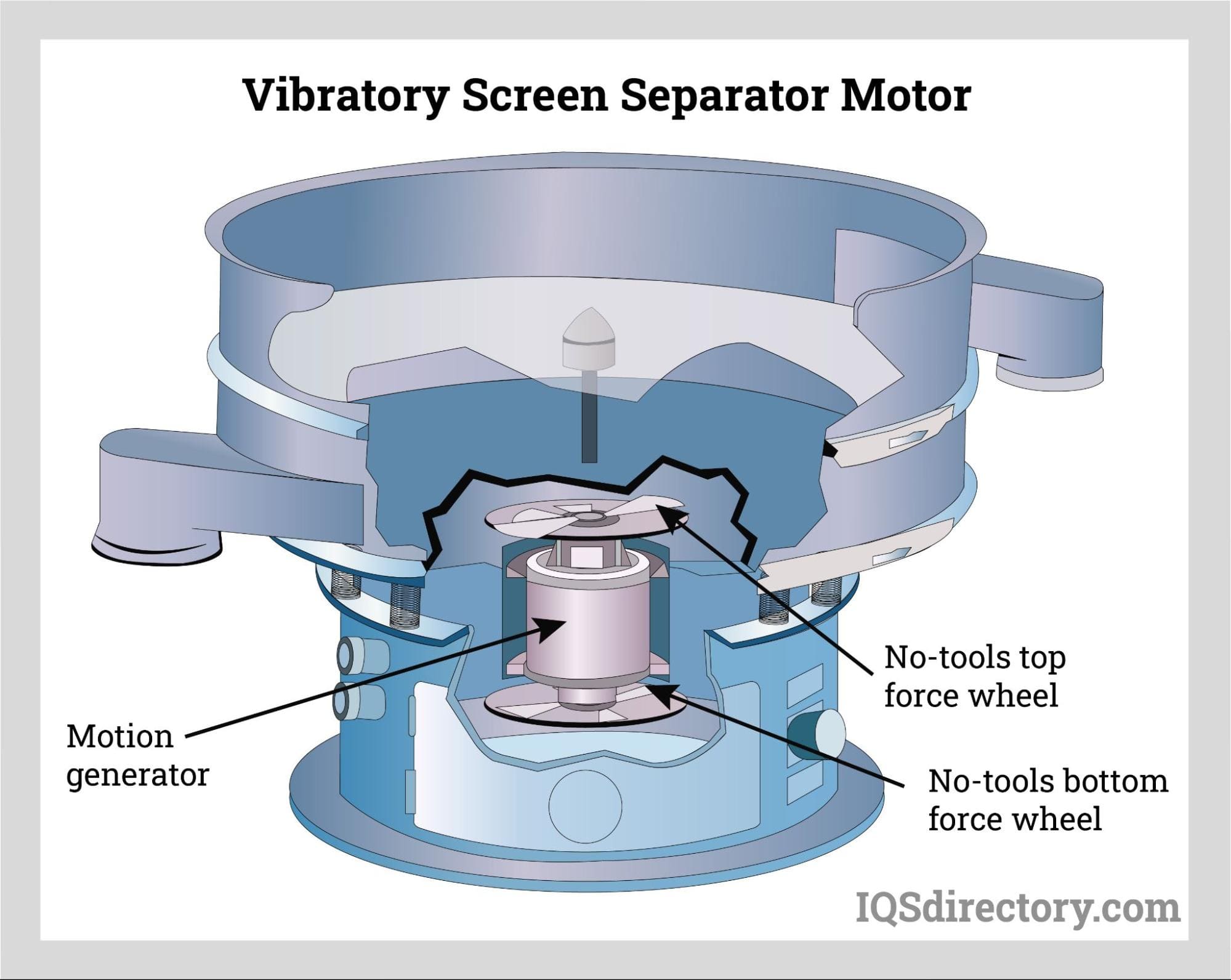 Vibratory Screen Separator Motor

No-tools top force wheel

Motion generator

No-tools bottom force wheel

IQSdirectory.com