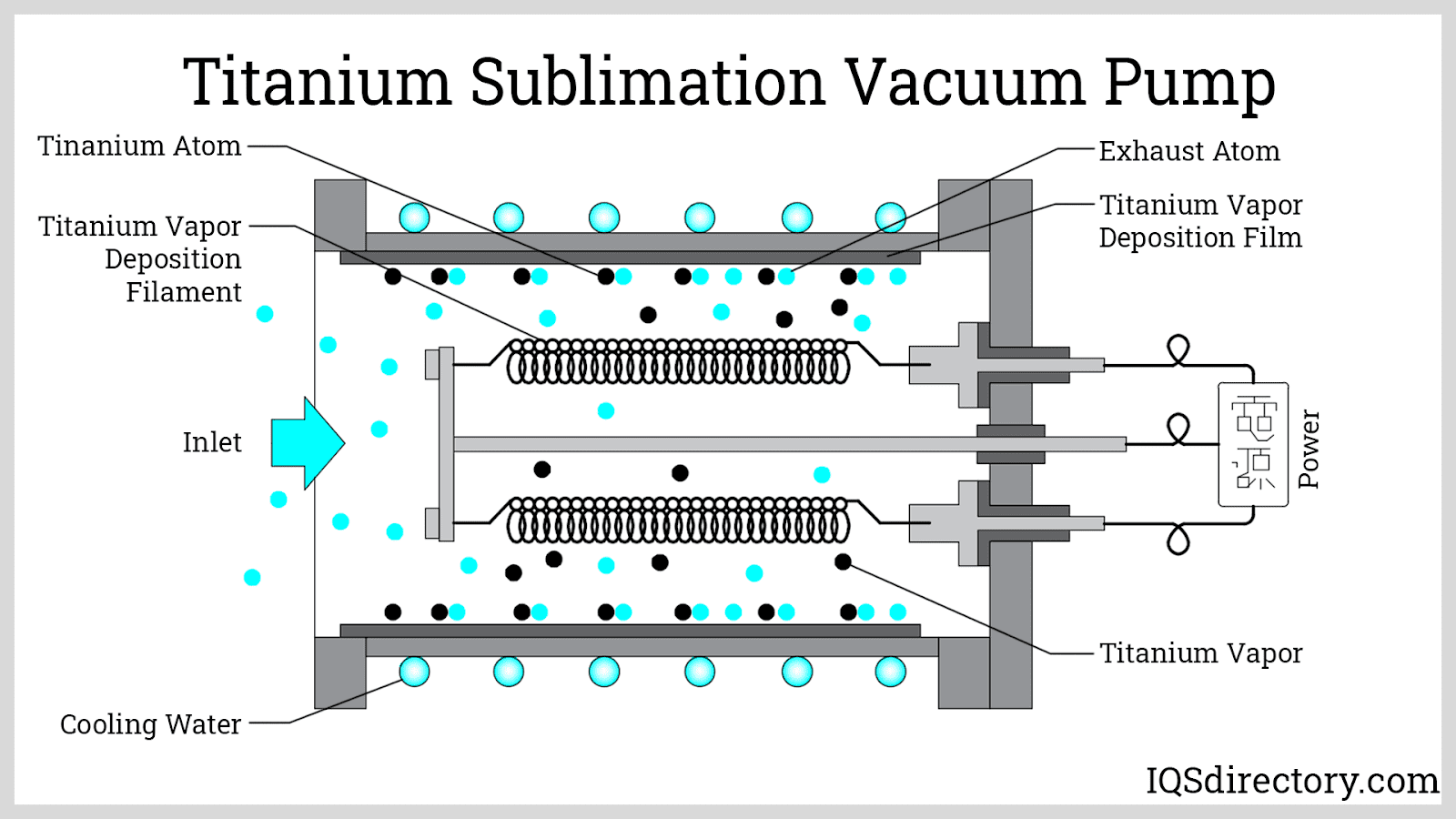 Titanium Sublimation Vacuum Pump

Tinanium Atom

Titanium Vapor Deposition Filament

Inlet

Cooling Water

Exhaust Atom

Titanium Vapor Deposition Film

Power

Titanium Vapor

IQSdirectory.com