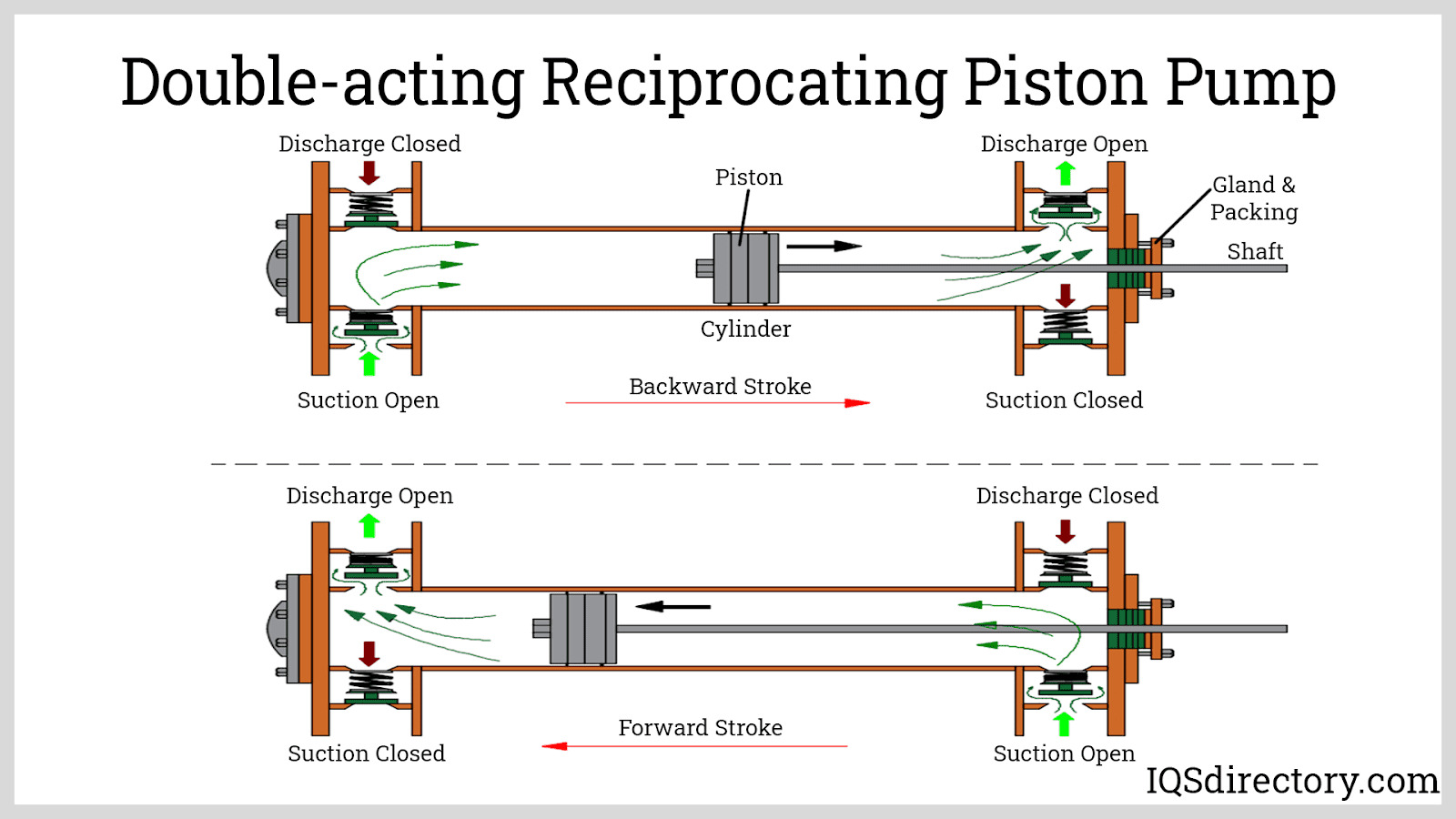 Double-acting Reciprocating Piston Pump

Discharge Closed

Piston

Discharge Open

Gland & Packing

Shaft

Cylinder

Suction Open

Backward Stroke

Suction Closed

Discharge Open

Discharge Closed

Suction Closed

Forward Stroke

Suction Open

IQSdirectory.com