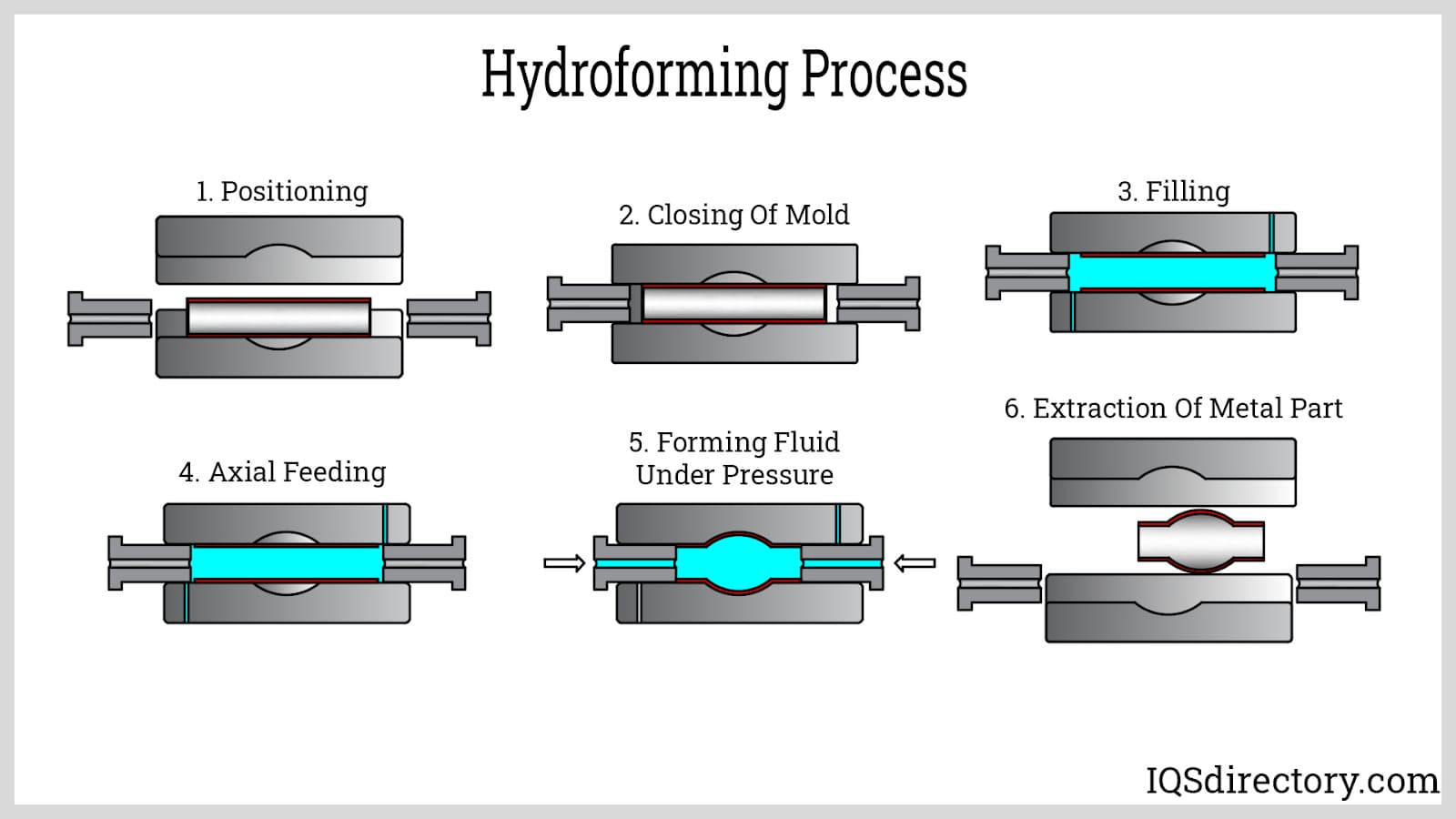 Hydroforming Process

1. Positioning

2. Closing Of Mold

3. Filling

4. Axial Feeding

5. Forming Fluid Under Pressure

6. Extraction Of Metal Part

IQSdirectory.com