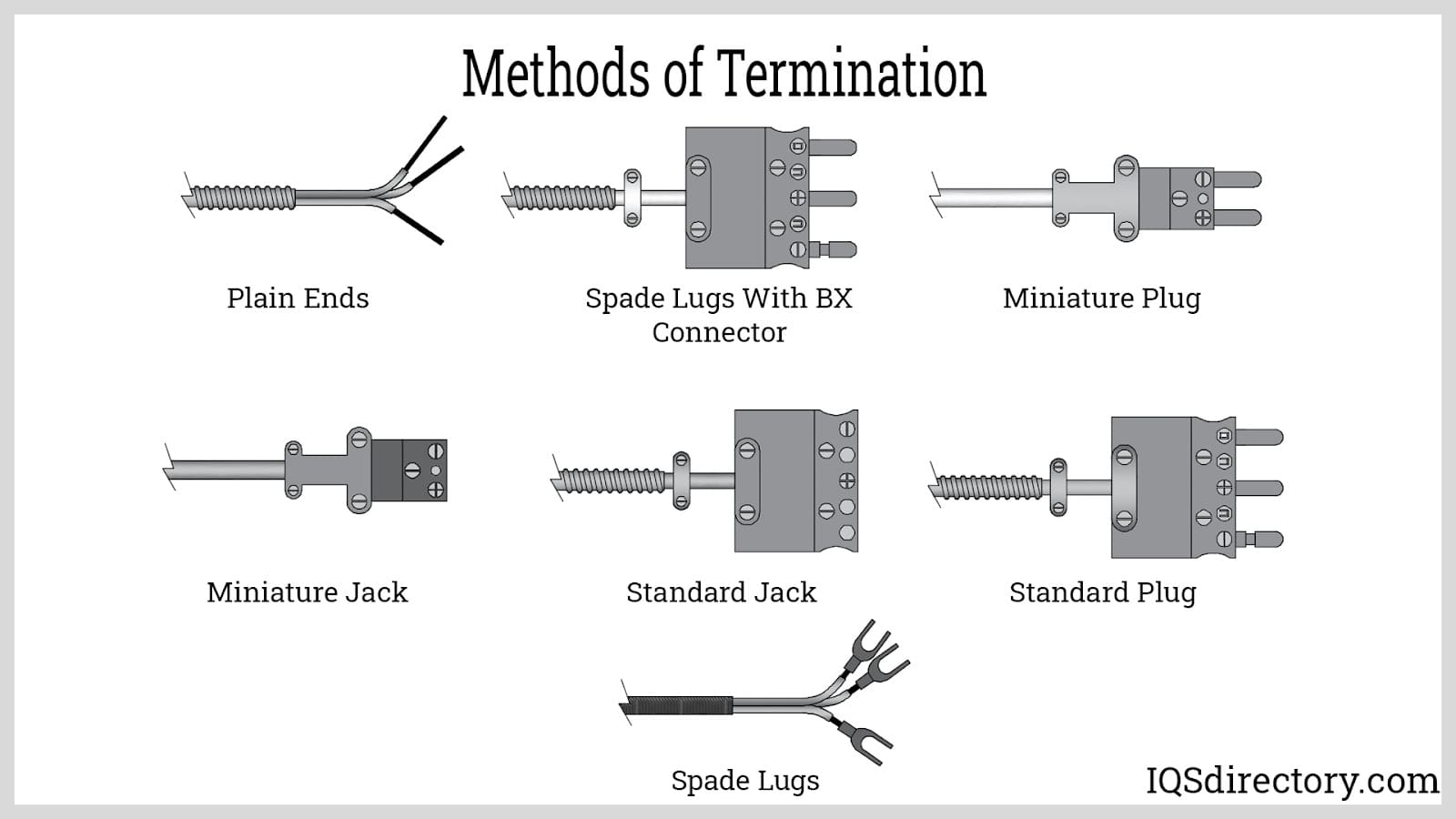 Methods of Termination

Plain Ends

Spade Lugs With BX Connector

Miniature Plug

Miniature Jack

Standard Jack

Standard Plug

Spade Lugs

IQSdirectory.com