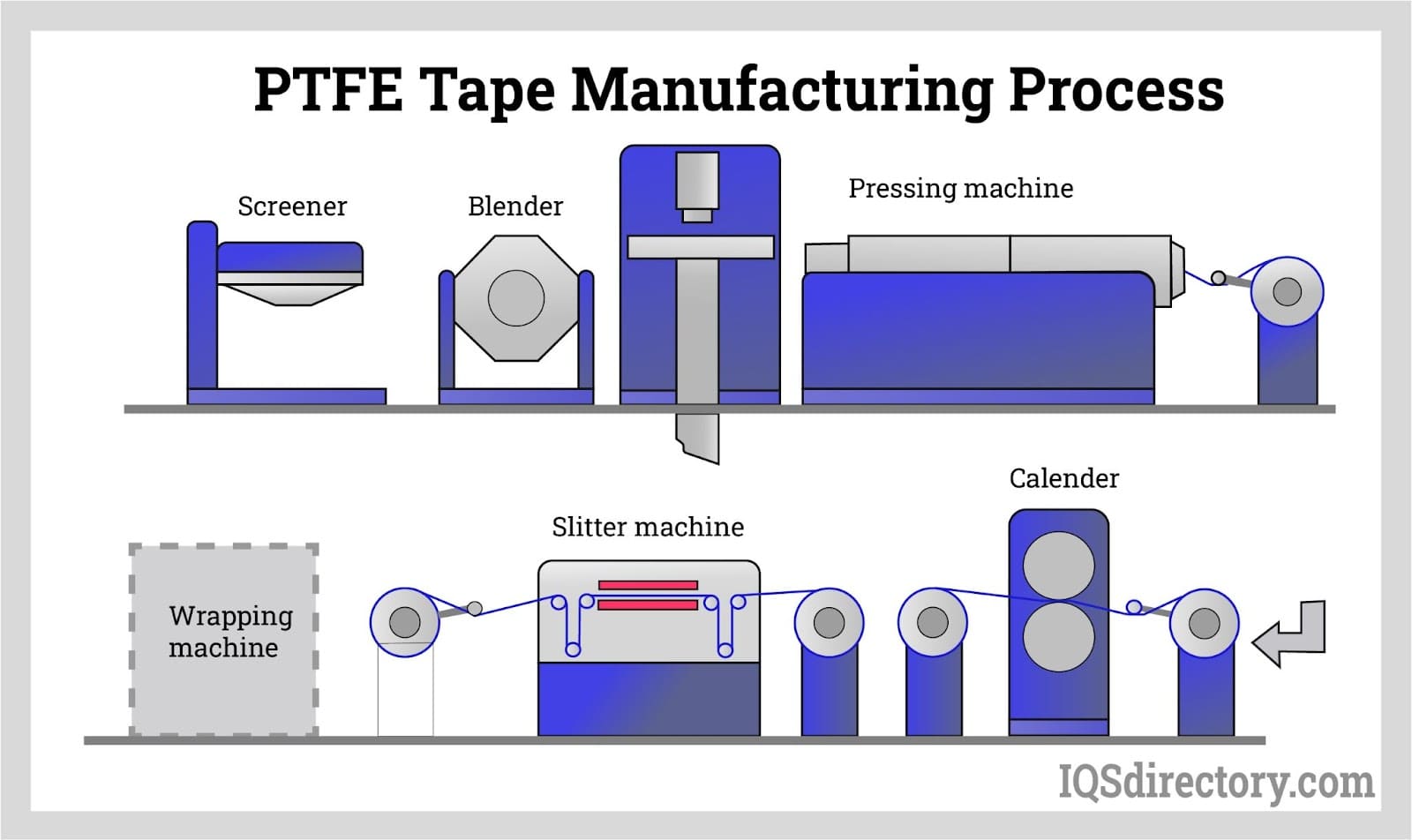 PTFE Tape Manufacturing Process

Screener

Blender

Pressing machine

Calender

Slitter machine

Wrapping machine

IQSdirectory.com