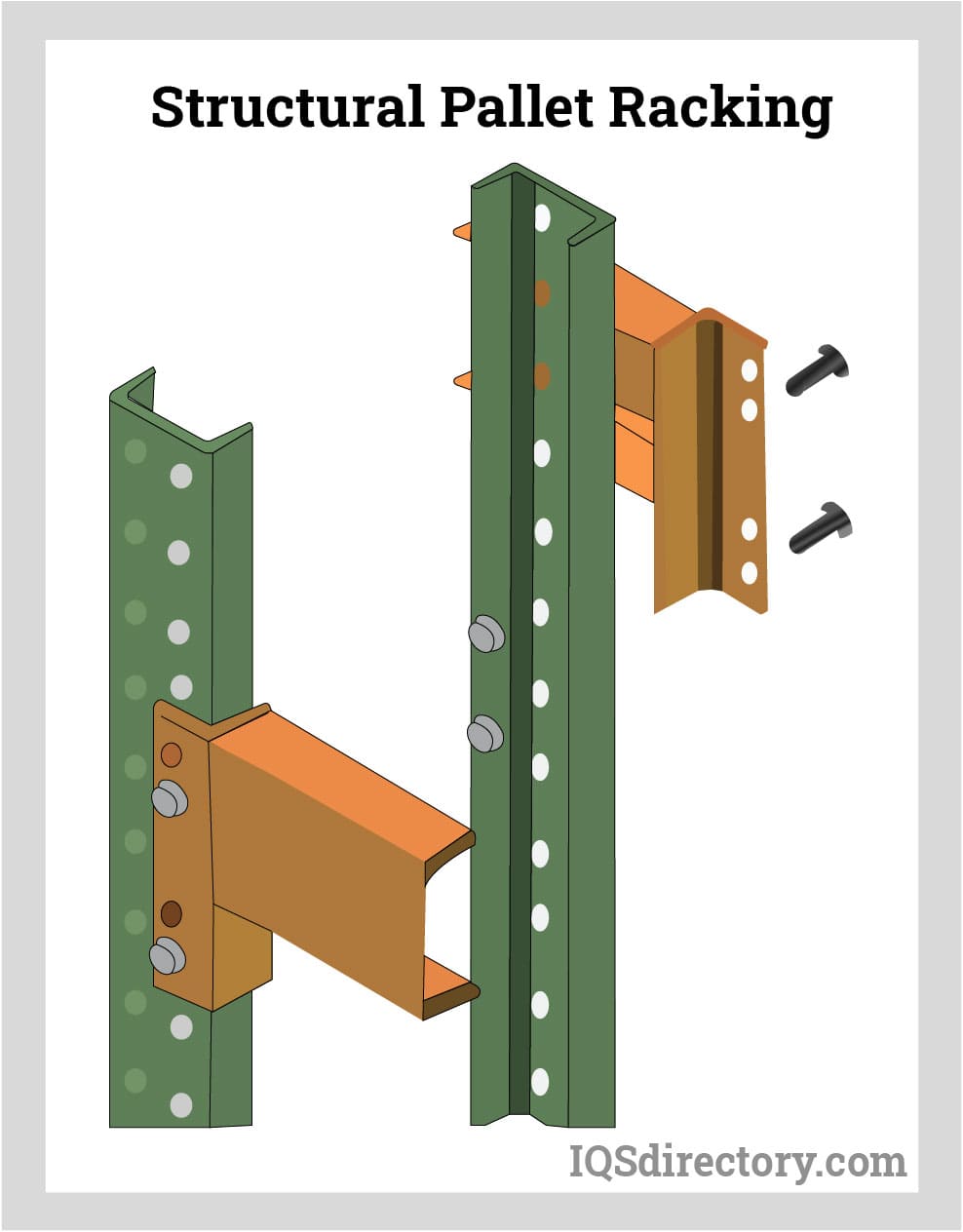 Structural Pallet Racking

IQSdirectory.com