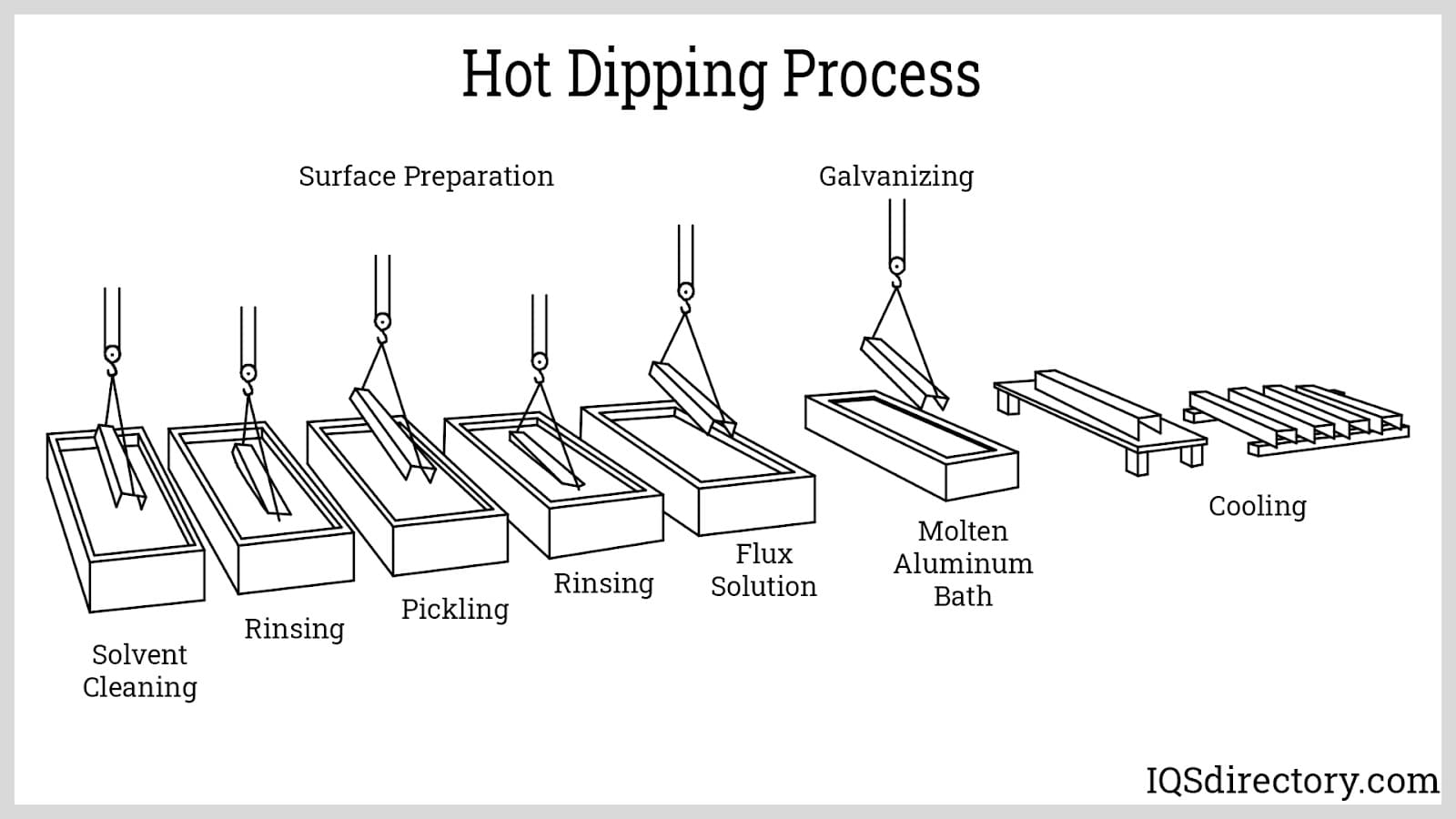 Hot Dipping Process

Surface Preparation

Galvanizing

Solvent Cleaning

Rinsing

Pickling

Rinsing

Flux Solution

Molten Aluminum Bath

Cooling

IQSdirectory.com