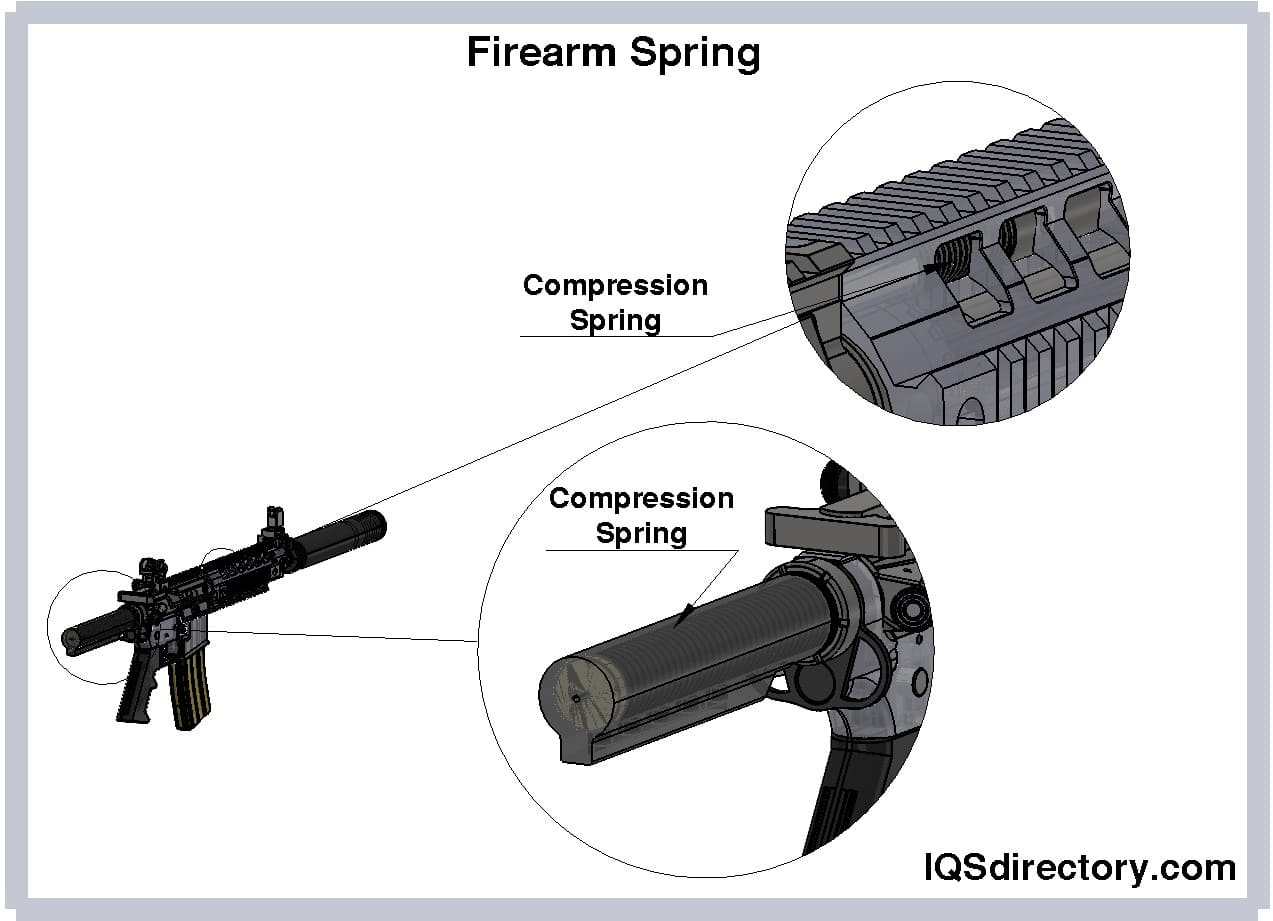 Firearm Spring

Compression Spring

Compression Spring

IQSdirectory.com