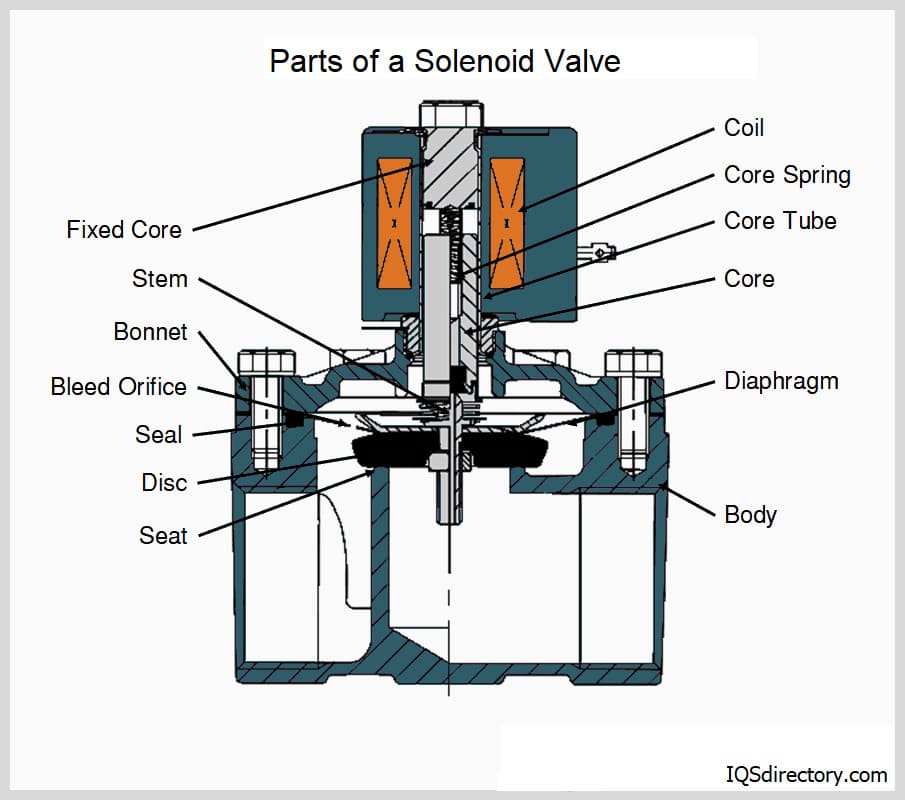 Parts of a Solenoid Valve

Fixed Core
Stem
Bonnet
Bleed Orifice
Seal
Disc
Seat

Coil
Core Spring
Core Tube
Core
Diaphragm
Body

IQSdirectory.com