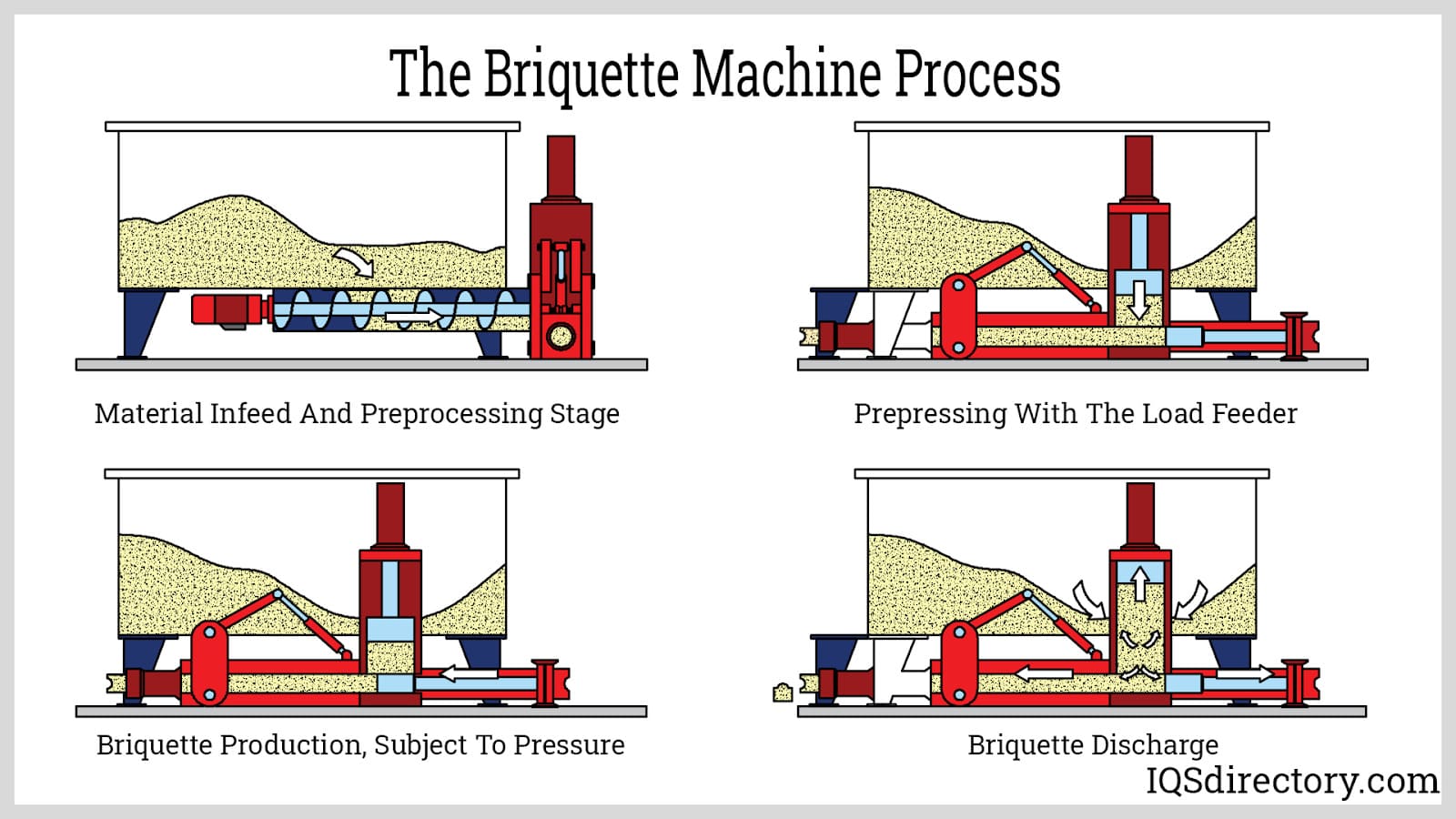 The Briquette Machine Process

Material Infeed And Preprocessing Stage

Prepressing With The Load Feeder

Briquette Production, Subject To Pressure

Briquette Discharge

IQSdirectory.com