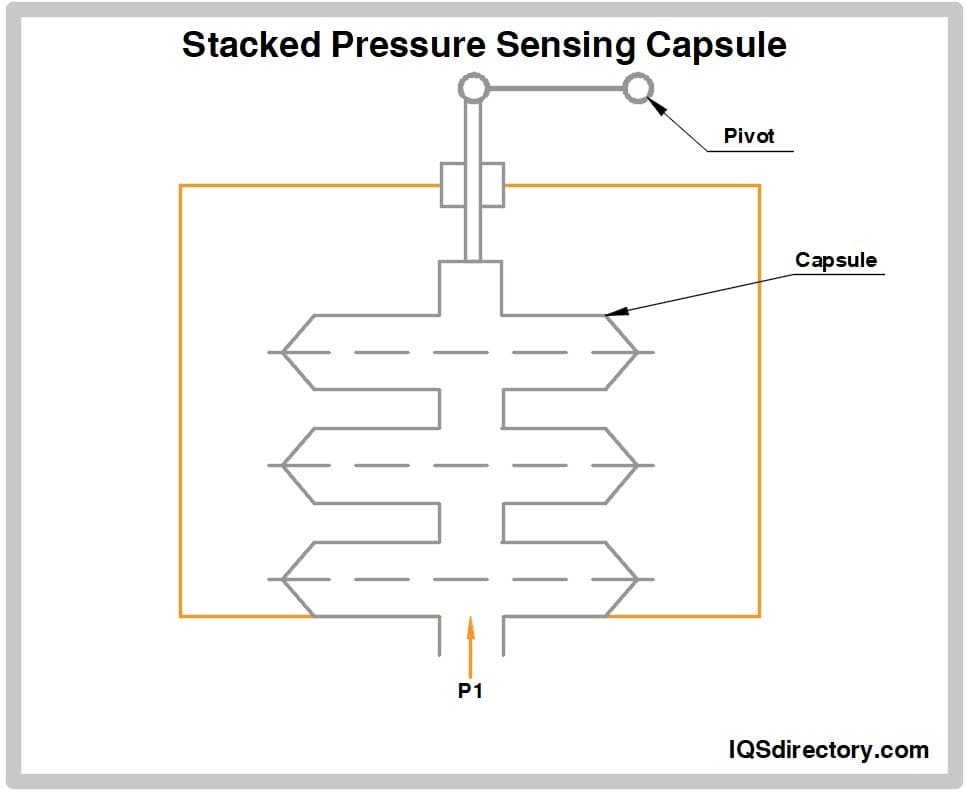 Stacked Pressure Sensing Capsule

Pivot

Capsule

P1

IQSdirectory.com