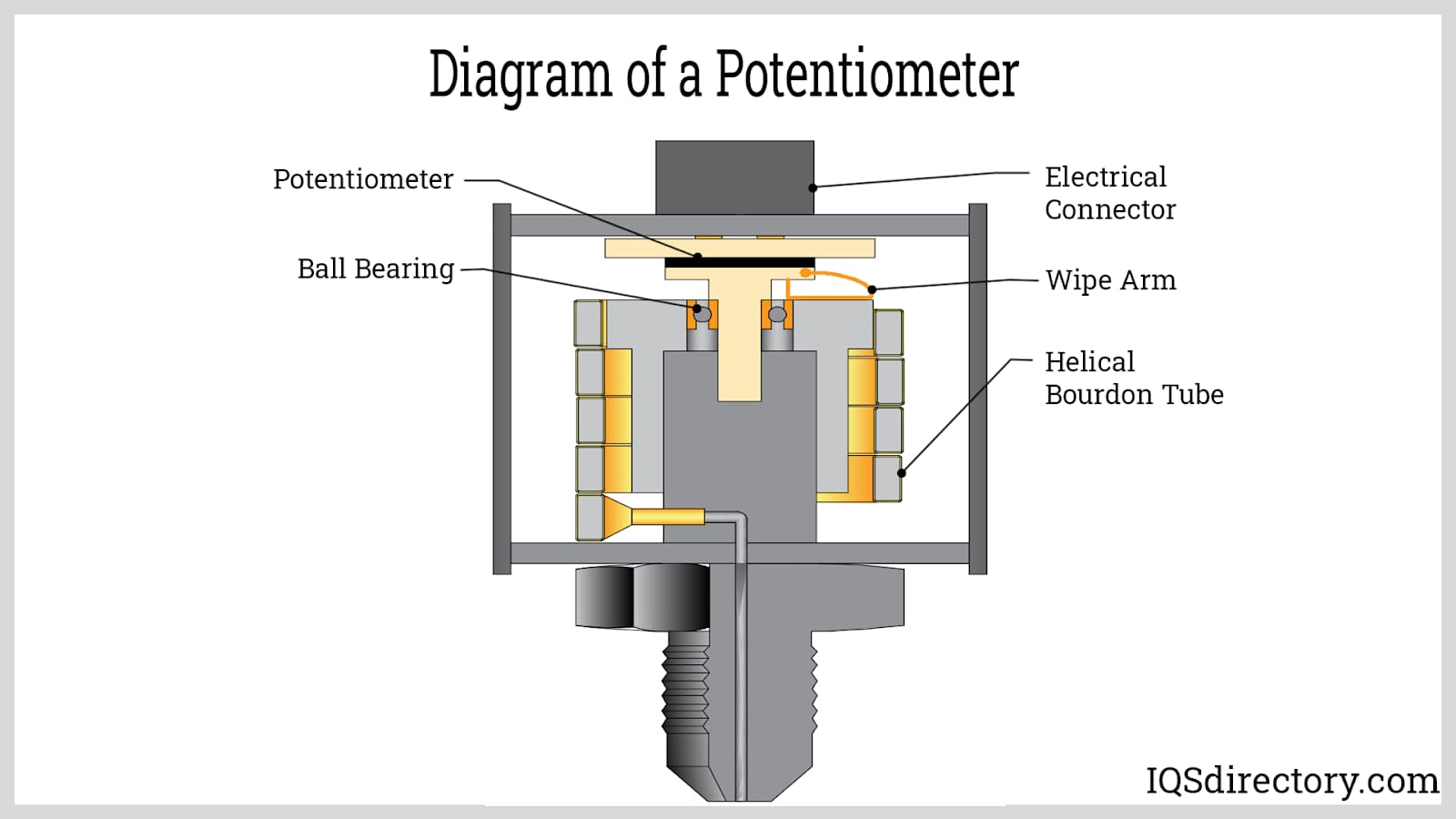 Diagram of a Potentiometer

Potentiometer

Ball Bearing

Electrical Connector

Wipe Arm

Helical Bourdon Tube

IQSdirectory.com