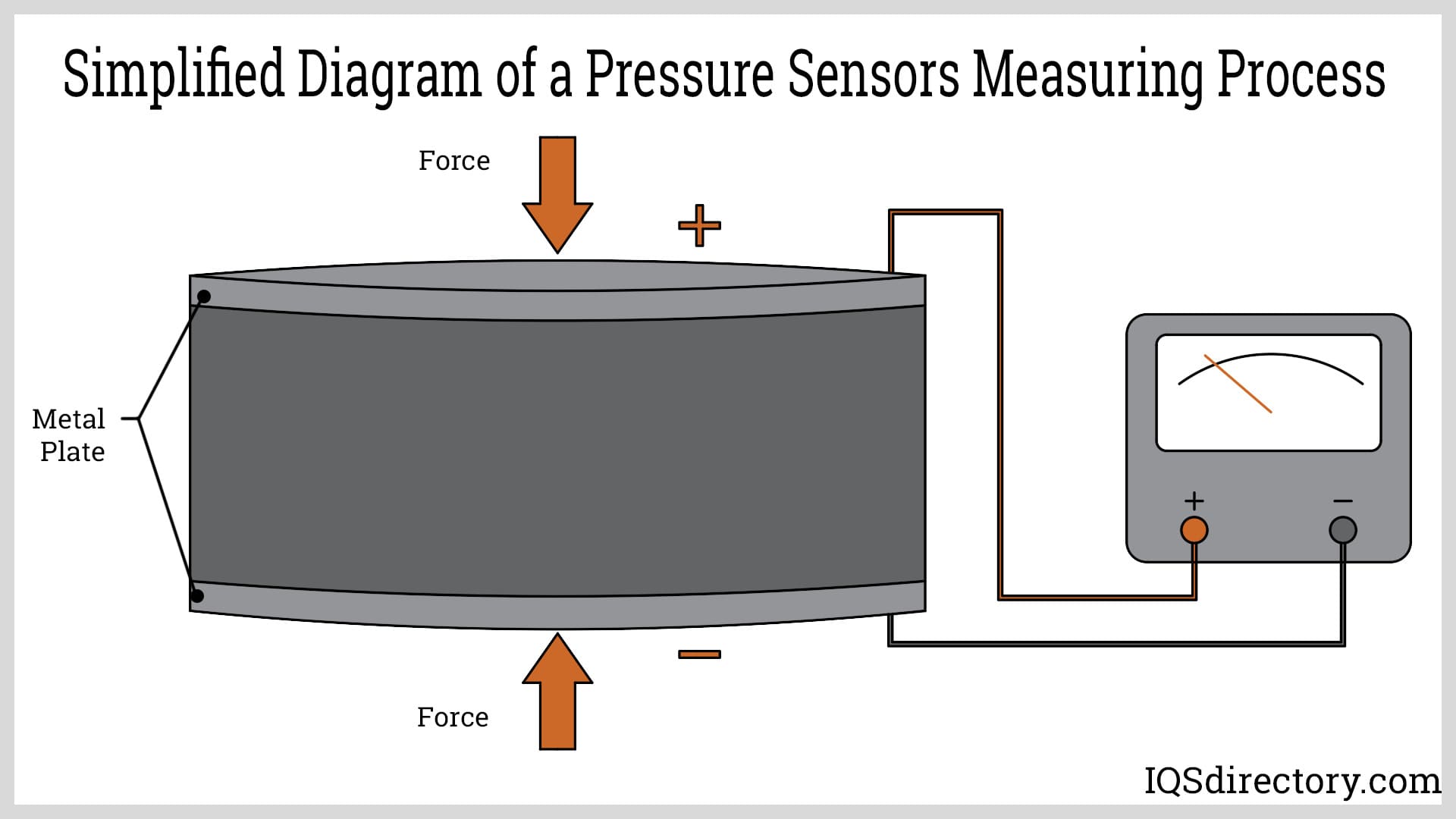 Simplified Diagram of a Pressure Sensors Measuring Process

Force

+

Metal Plate

+

−

−

Force

IQSdirectory.com