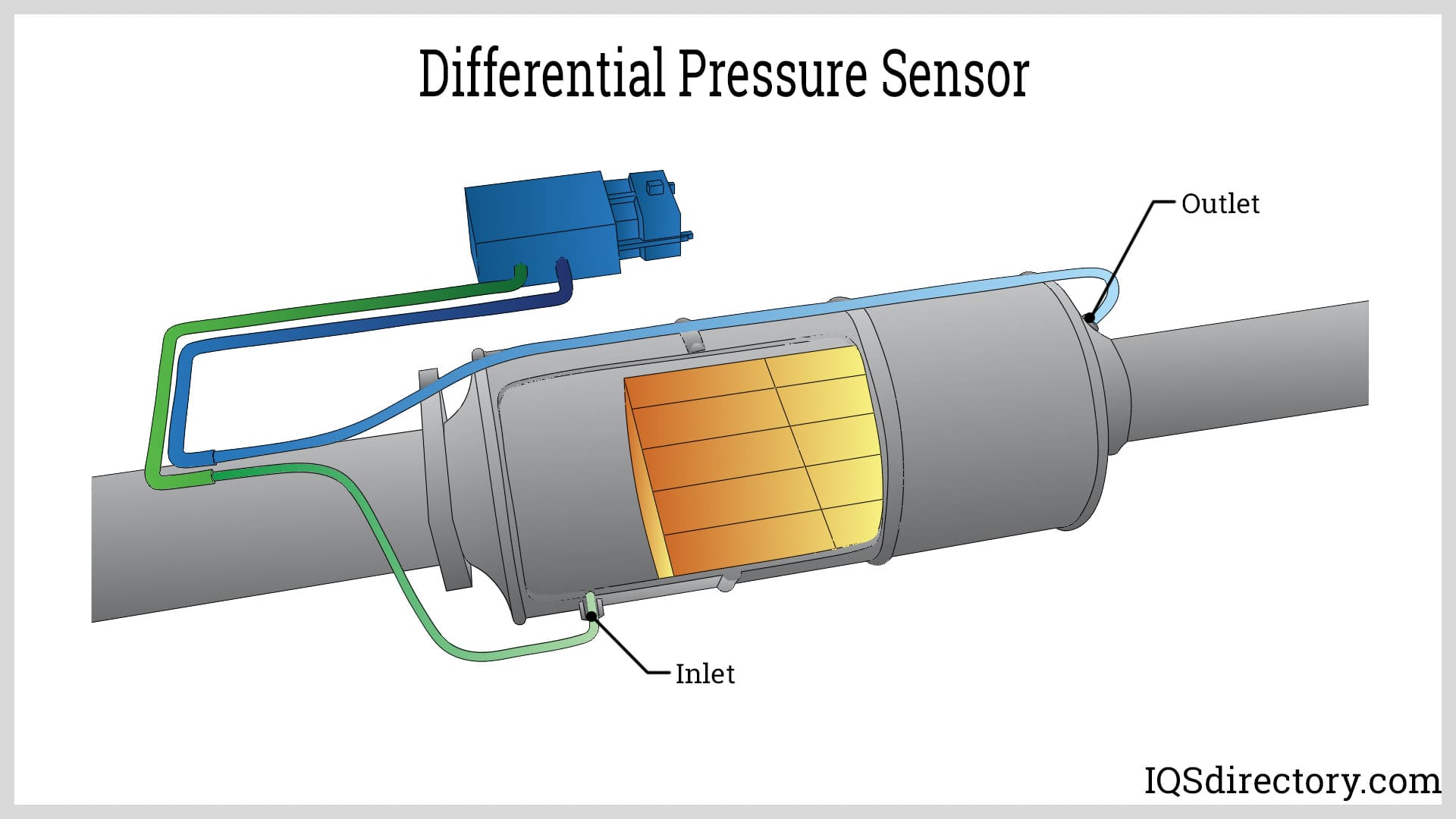 Differential Pressure Sensor

Outlet

Inlet

IQSdirectory.com