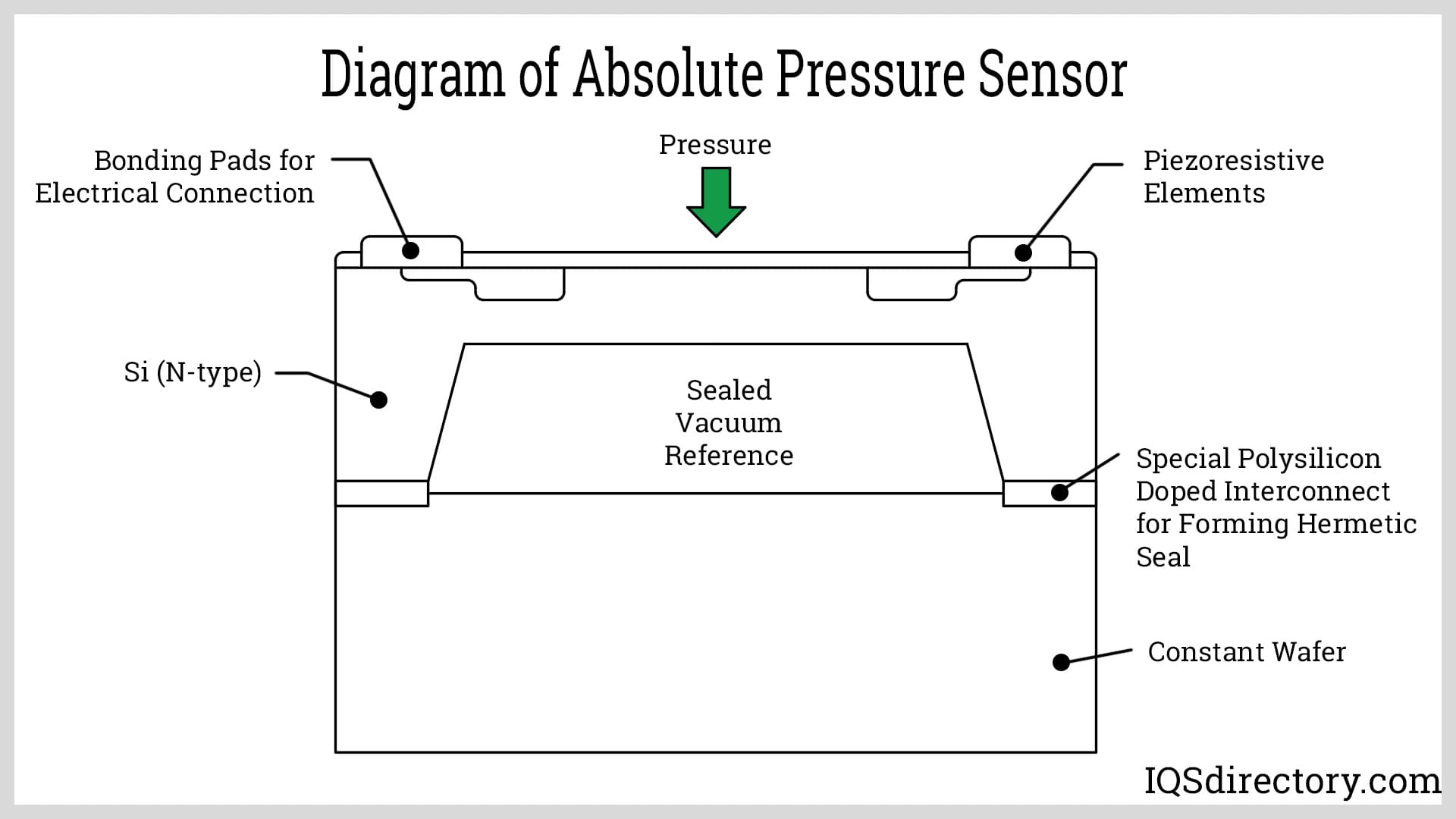 Diagram of Absolute Pressure Sensor

Bonding Pads for Electrical Connection

Pressure

Piezoresistive Elements

Si (N-type)

Sealed Vacuum Reference

Special Polysilicon Doped Interconnect for Forming Hermetic Seal

Constant Wafer

IQSdirectory.com