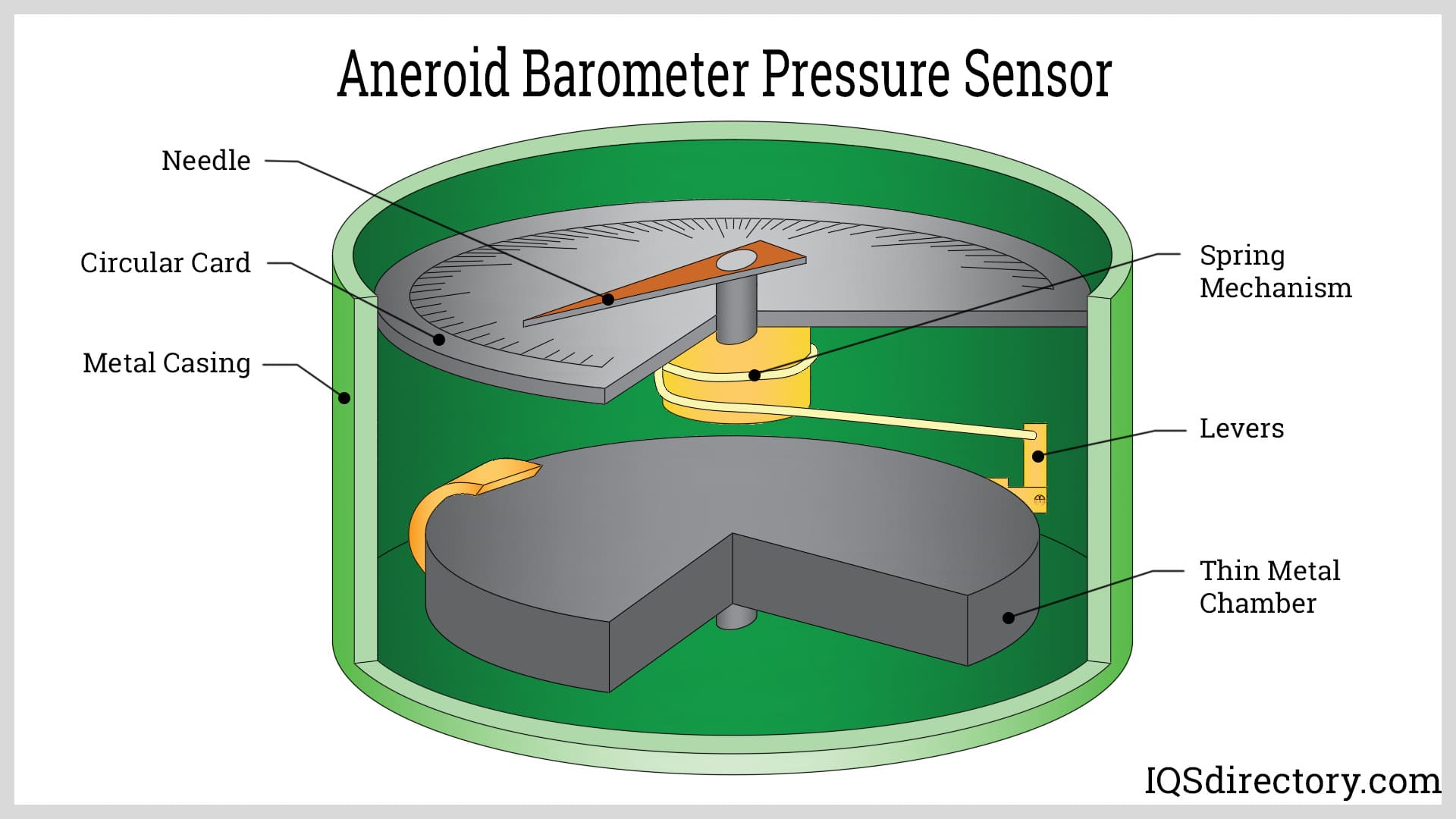 Aneroid Barometer Pressure Sensor

Needle

Circular Card

Metal Casing

Spring Mechanism

Levers

Thin Metal Chamber

IQSdirectory.com