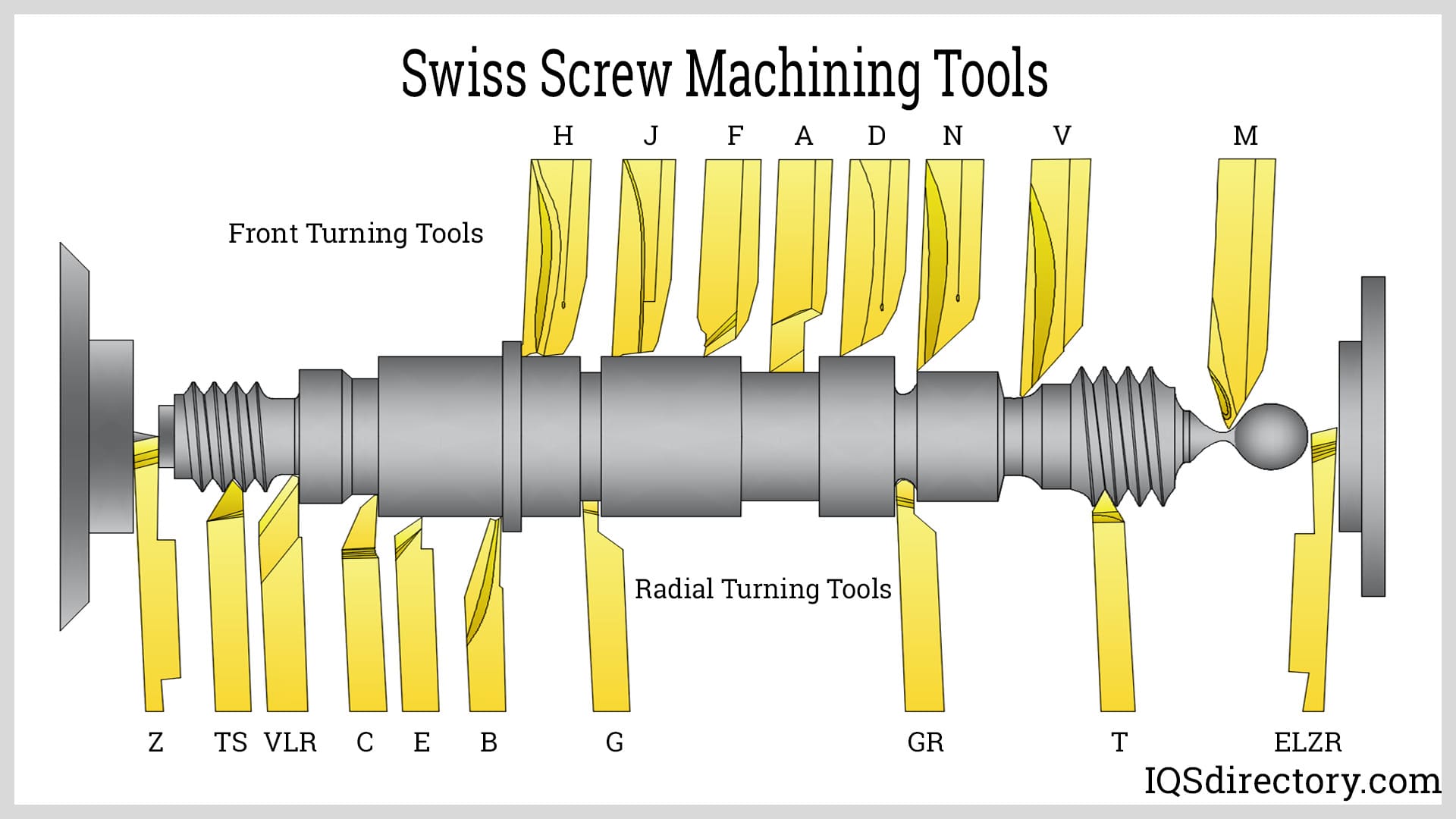 Swiss Screw Machining Tools

H J F A D N V M

Front Turning Tools

Radial Turning Tools

Z TS VLR C E B G GR T ELZR

IQSdirectory.com