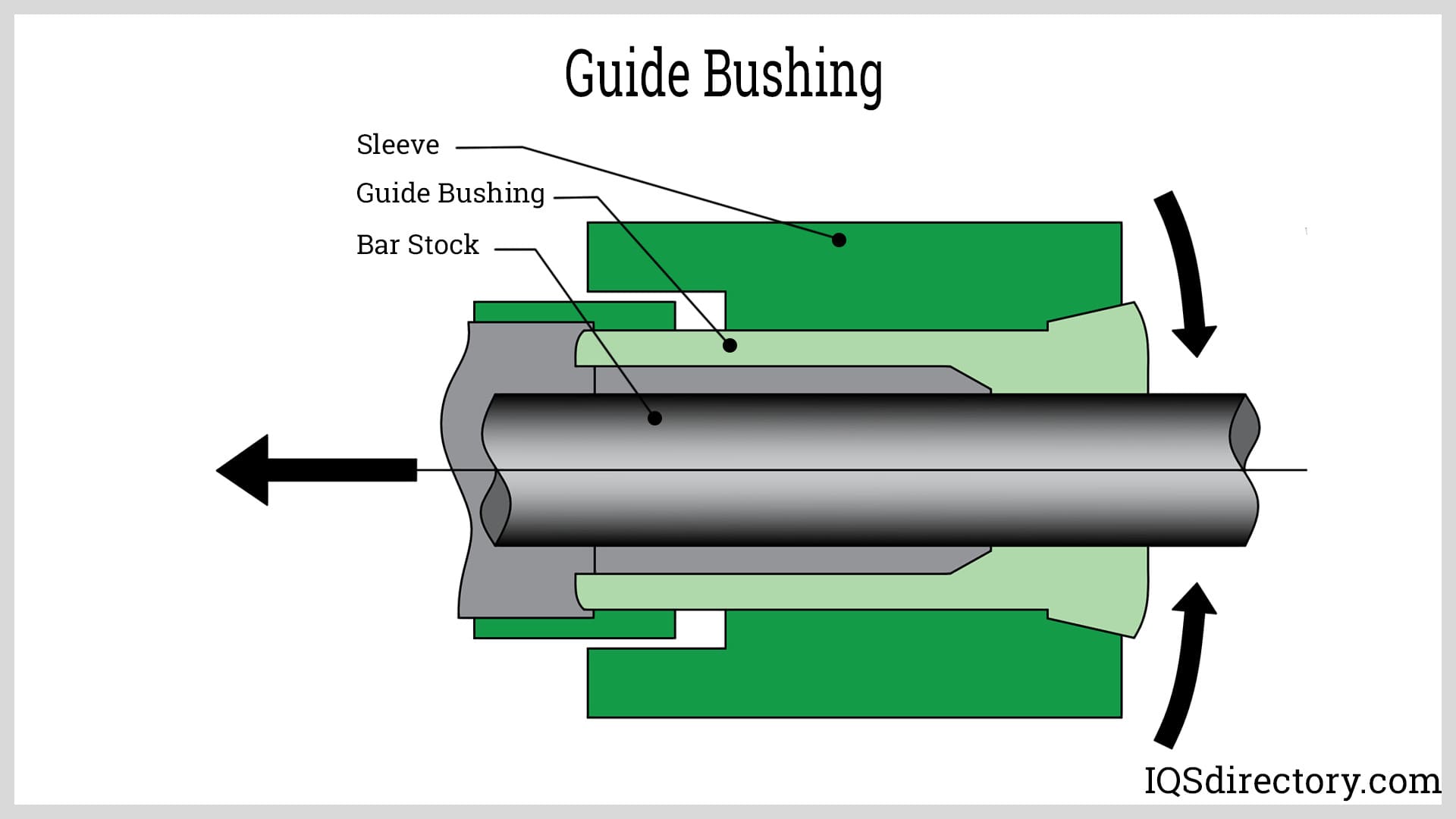 Guide Bushing

Sleeve

Guide Bushing

Bar Stock

IQSdirectory.com