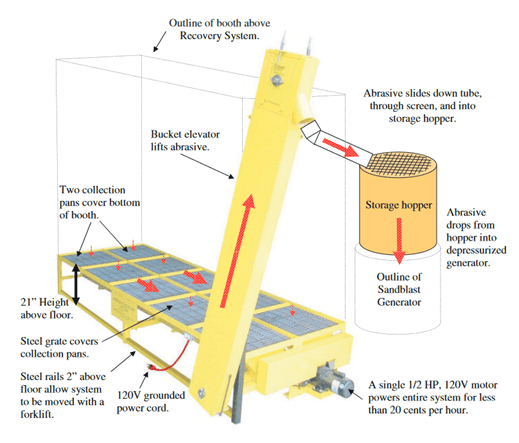 Outline of booth above Recovery System.

Abrasive slides down tube, through screen, and into storage hopper.

Bucket elevator lifts abrasive.

Two collection pans cover bottom of booth.

Storage hopper

Abrasive drops from hopper into depressurized generator.

Outline of Sandblast Generator

21" Height above floor.

Steel grate covers collection pans.

Steel rails 2" above floor allow system to be moved with a forklift.

120V grounded power cord.

A single 1/2 HP, 120V motor powers entire system for less than 20 cents per hour.