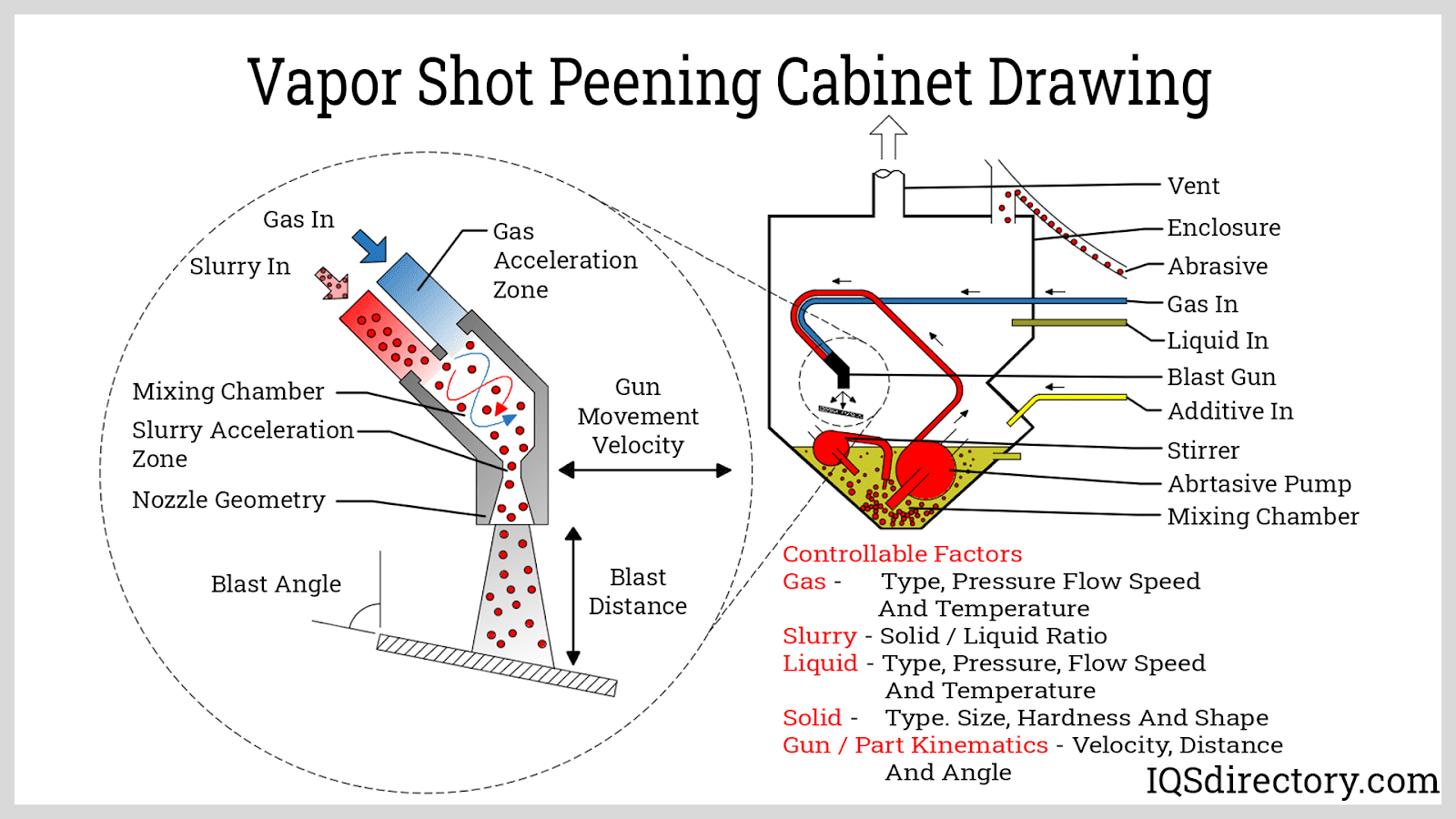 Vapor Shot Peening Cabinet Drawing

Gas In

Slurry In

Gas Acceleration Zone

Mixing Chamber

Slurry Acceleration Zone

Nozzle Geometry

Gun Movement Velocity

Blast Angle

Blast Distance

Vent

Enclosure

Abrasive

Gas In

Liquid In

Blast Gun

Additive In

Stirrer

Abrtasive Pump

Mixing Chamber

Controllable Factors

Gas - Type, Pressure Flow Speed And Temperature

Slurry - Solid / Liquid Ratio

Liquid - Type, Pressure, Flow Speed And Temperature

Solid - Type. Size, Hardness And Shape

Gun / Part Kinematics - Velocity, Distance And Angle

IQSdirectory.com