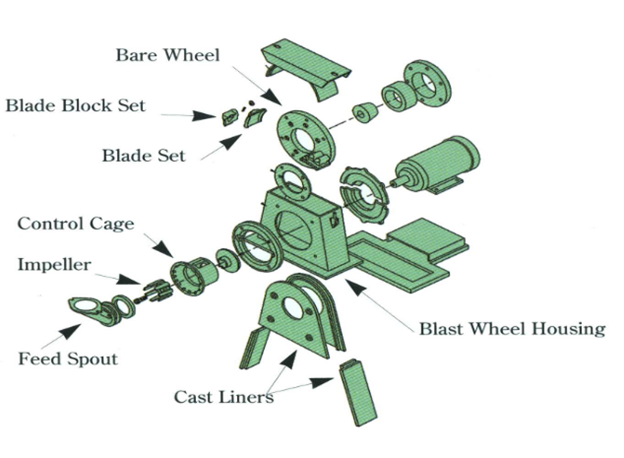 Bare Wheel

Blade Block Set

Blade Set

Control Cage

Impeller

Feed Spout

Blast Wheel Housing

Cast Liners