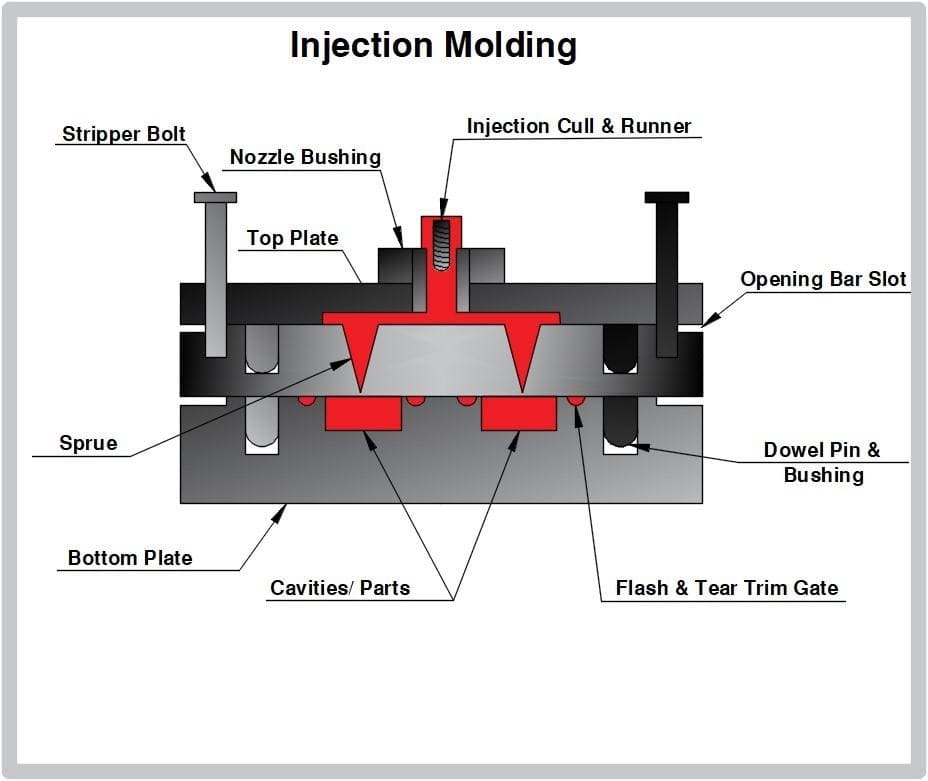 Injection Molding

Stripper Bolt

Nozzle Bushing

Injection Cull & Runner

Top Plate

Opening Bar Slot

Sprue

Dowel Pin & Bushing

Bottom Plate

Cavities/ Parts

Flash & Tear Trim Gate