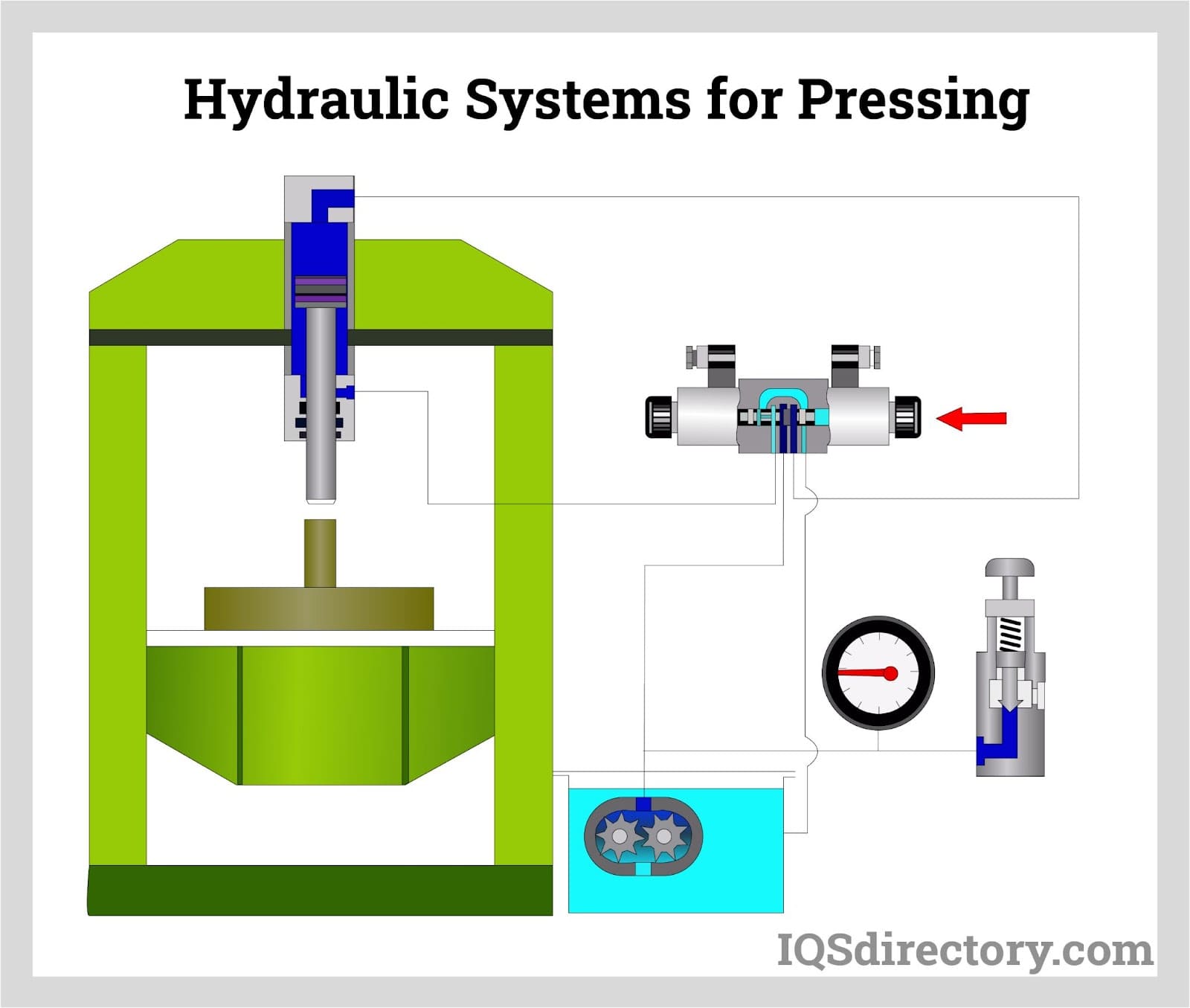 Hydraulic Systems for Pressing

IQSdirectory.com