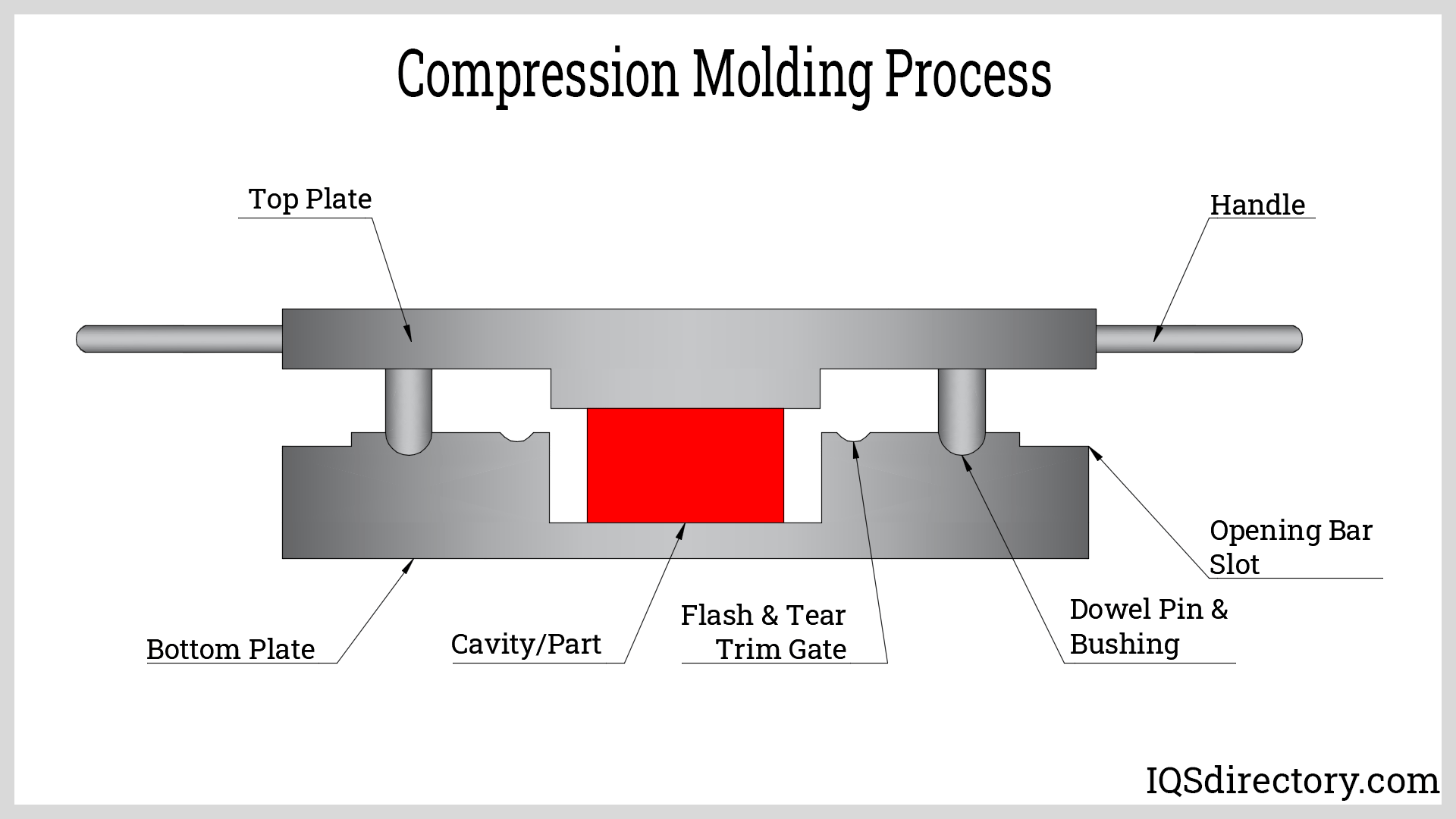 Compression Molding Process

Top Plate

Handle

Opening Bar Slot

Dowel Pin & Bushing

Flash & Tear Trim Gate

Cavity/Part

Bottom Plate

IQSdirectory.com