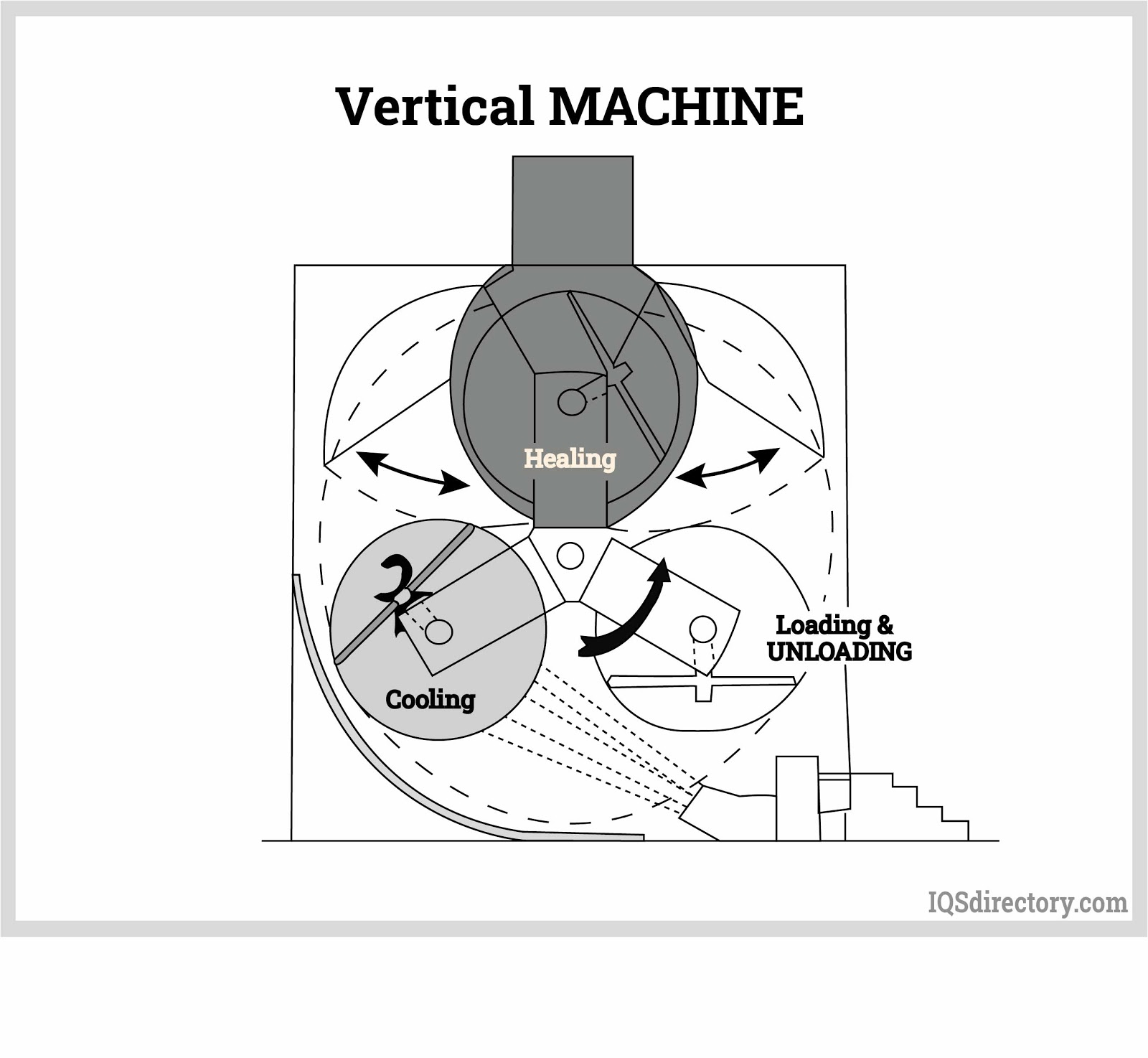 Vertical MACHINE

Healing

Cooling

Loading & UNLOADING

IQSdirectory.com