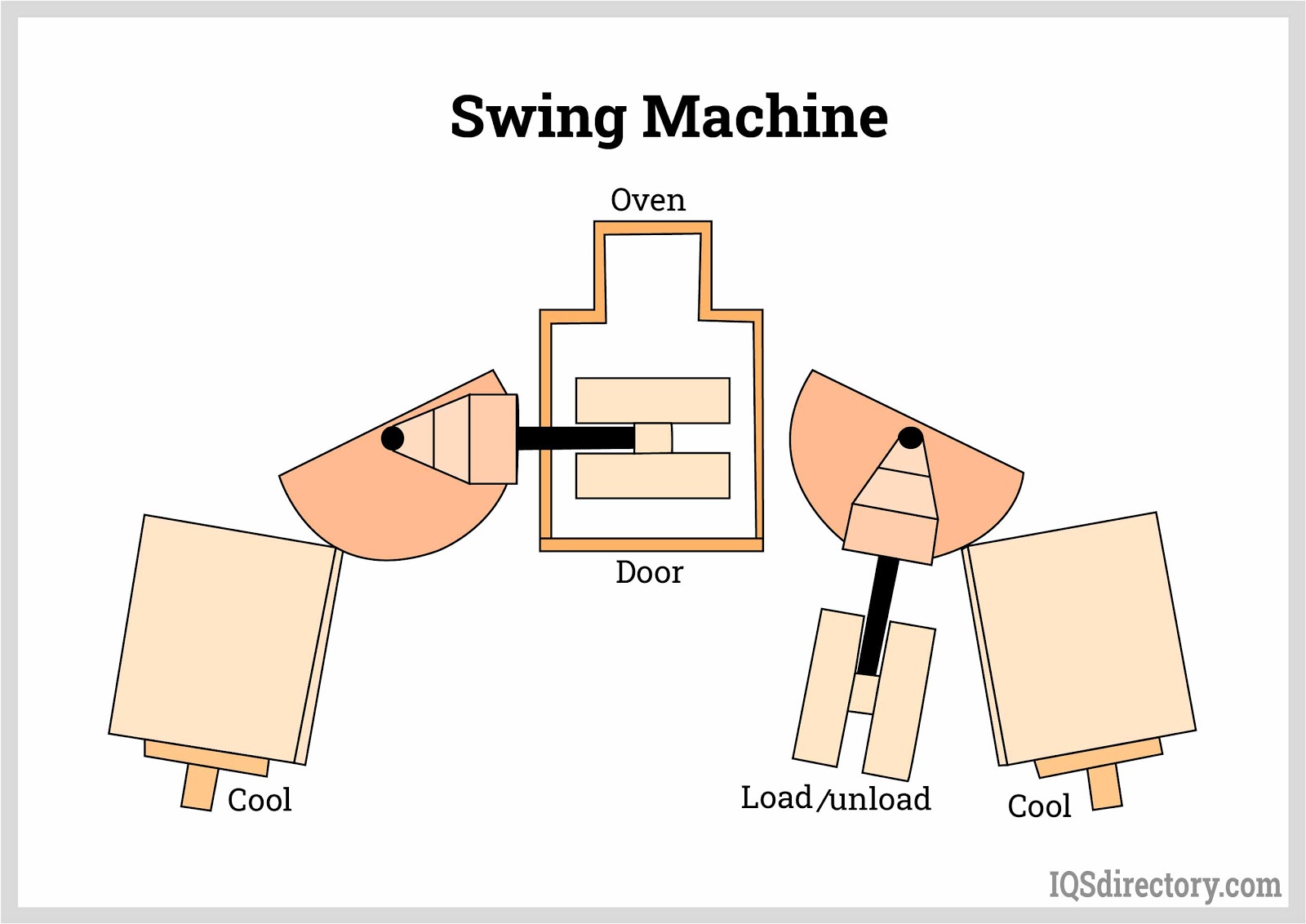 Swing Machine

Oven

Door

Cool

Load/unload

Cool

IQSdirectory.com