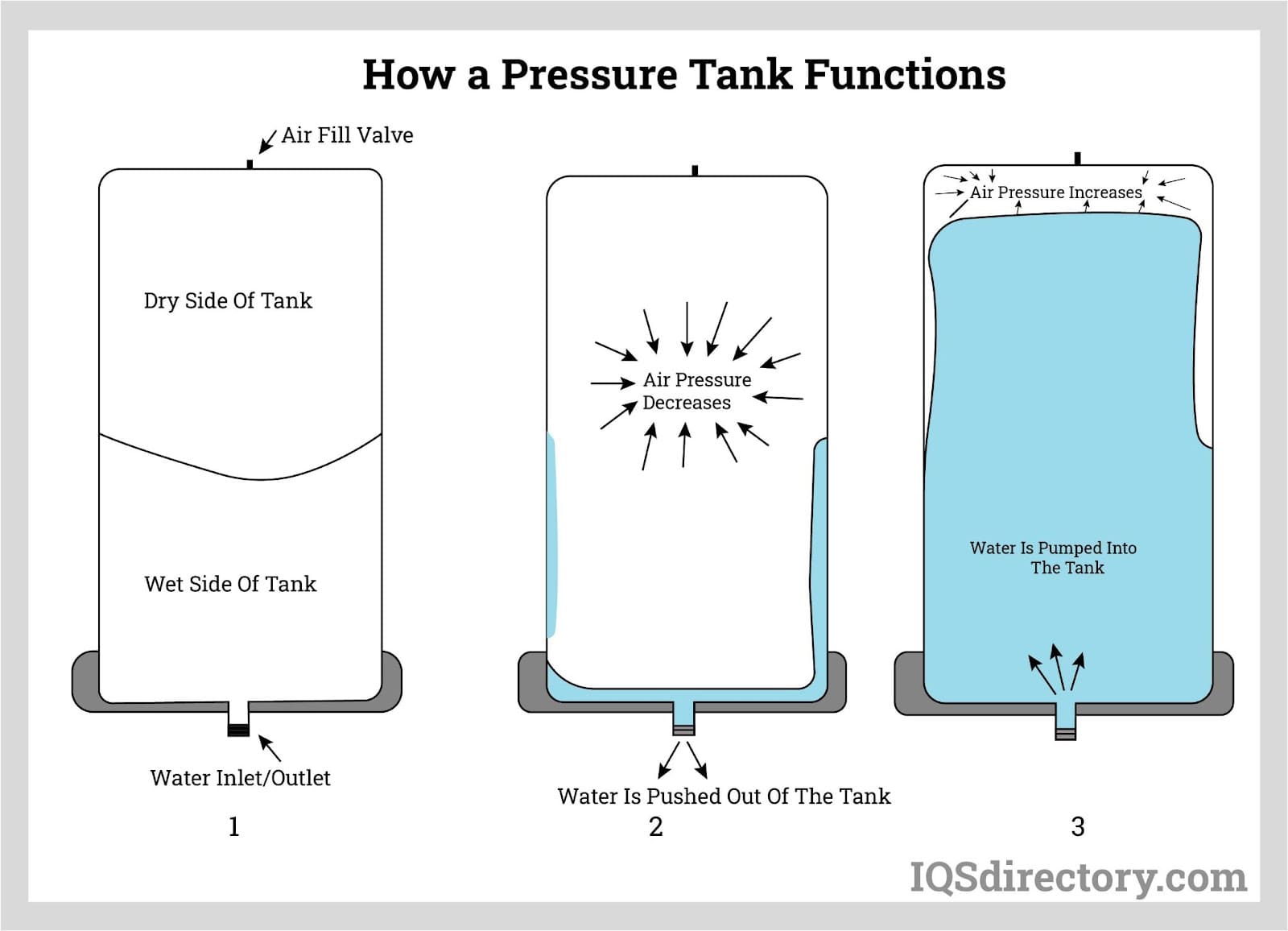 How a Pressure Tank Functions

Air Fill Valve

Dry Side Of Tank

Wet Side Of Tank

Water Inlet/Outlet

1

Air Pressure Decreases

Water Is Pushed Out Of The Tank

2

Air Pressure Increases

Water Is Pumped Into The Tank

3

IQSdirectory.com