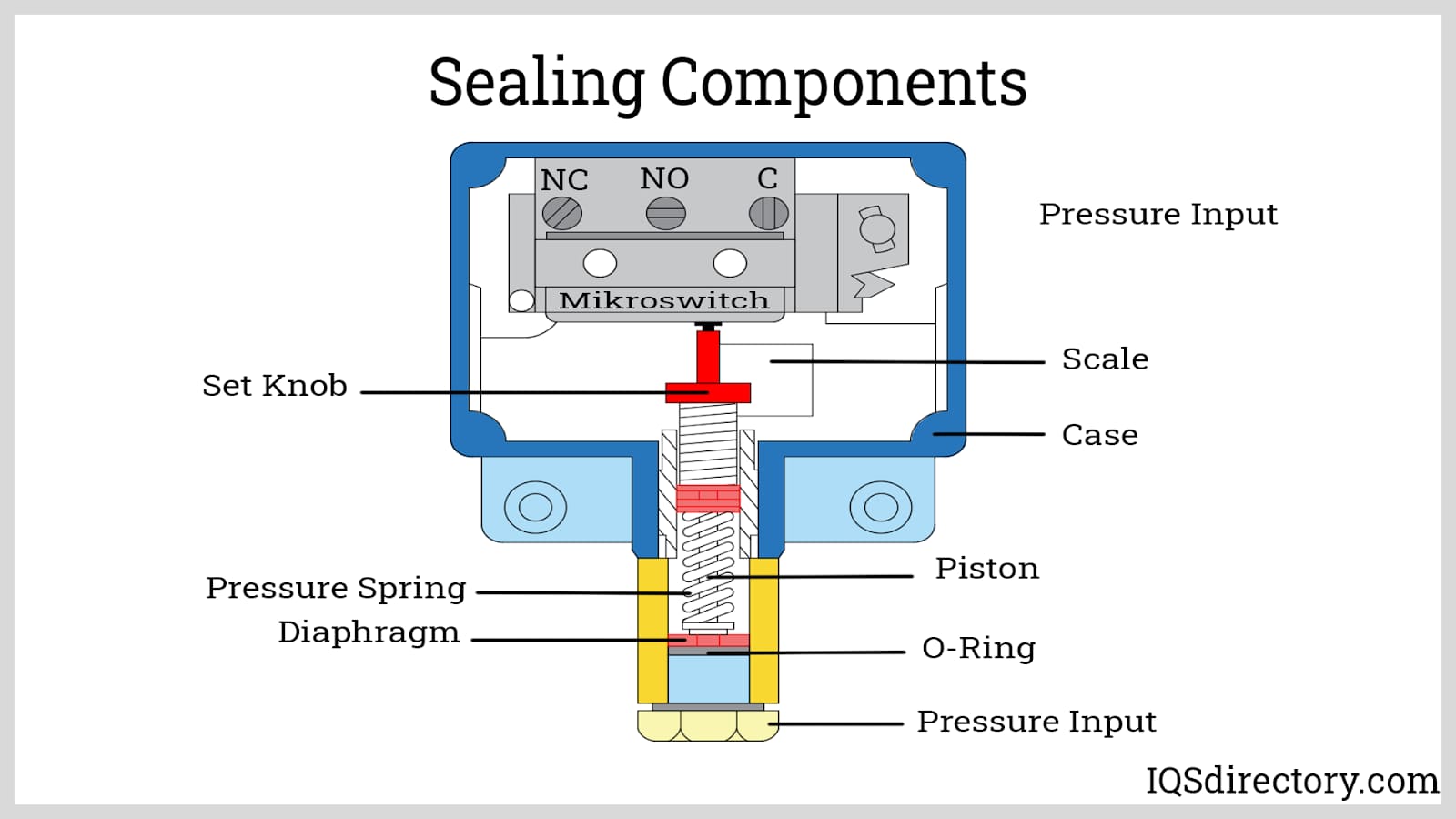 Sealing Components

NC NO C

Mikroswitch

Pressure Input

Scale

Set Knob

Case

Piston

Pressure Spring

Diaphragm

O-Ring

Pressure Input

IQSdirectory.com