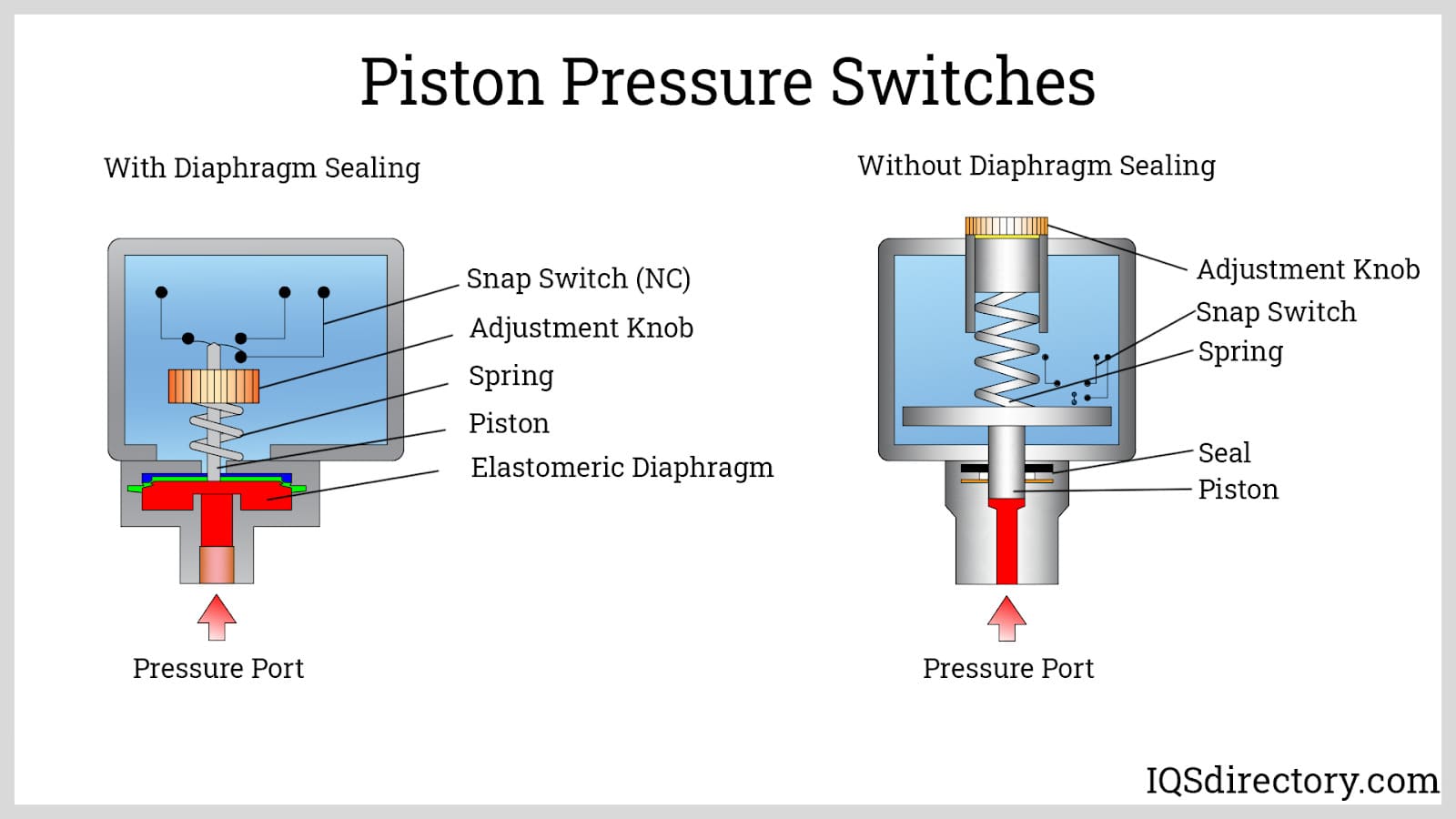 Piston Pressure Switches

With Diaphragm Sealing

Snap Switch (NC)
Adjustment Knob
Spring
Piston
Elastomeric Diaphragm

Pressure Port

Without Diaphragm Sealing

Adjustment Knob
Snap Switch
Spring
Seal
Piston

Pressure Port

IQSdirectory.com