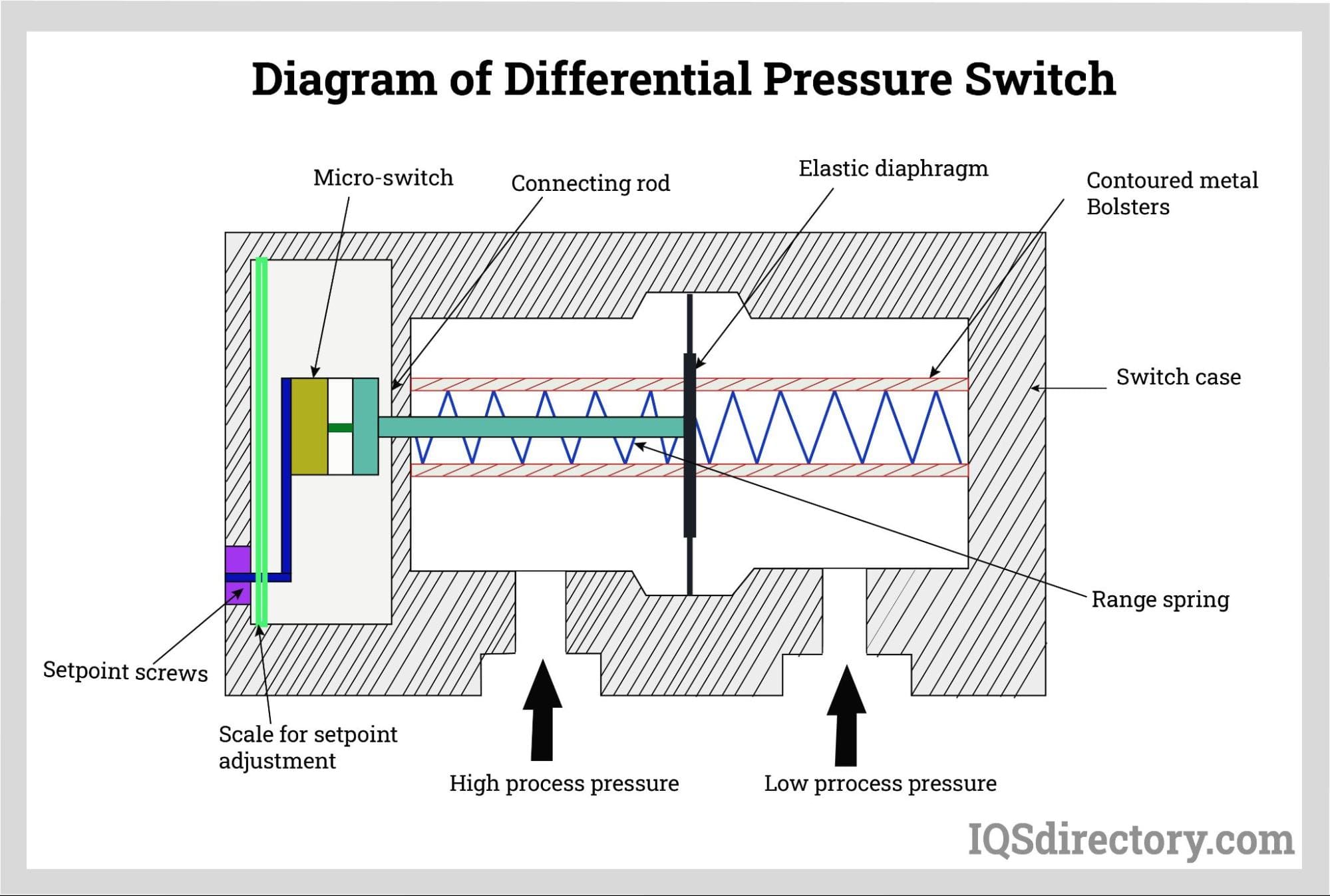 Diagram of Differential Pressure Switch

Micro-switch

Connecting rod

Elastic diaphragm

Contoured metal Bolsters

Switch case

Range spring

Setpoint screws

Scale for setpoint adjustment

High process pressure

Low prrocess pressure

IQSdirectory.com