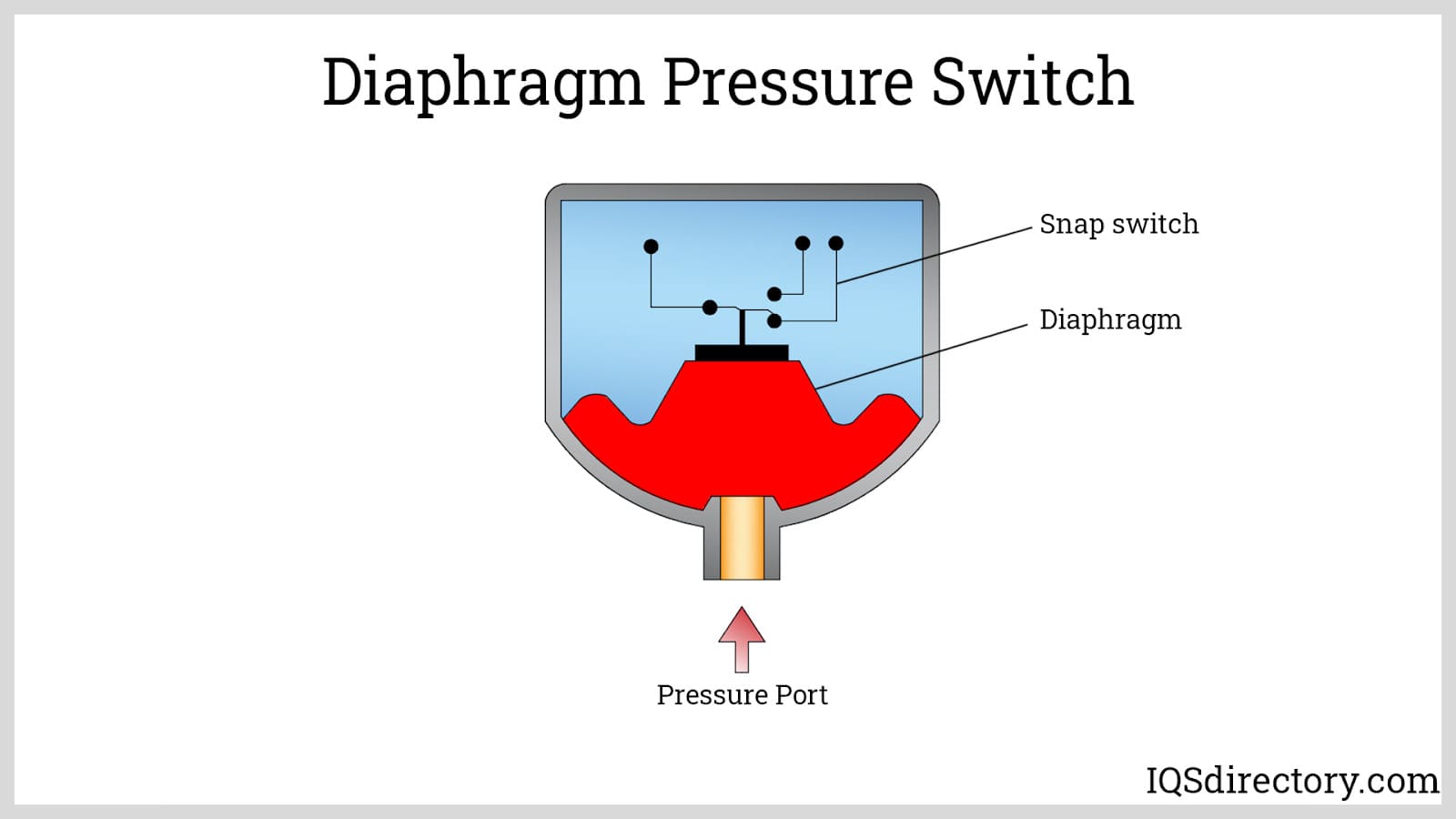 Diaphragm Pressure Switch

Snap switch

Diaphragm

Pressure Port

IQSdirectory.com