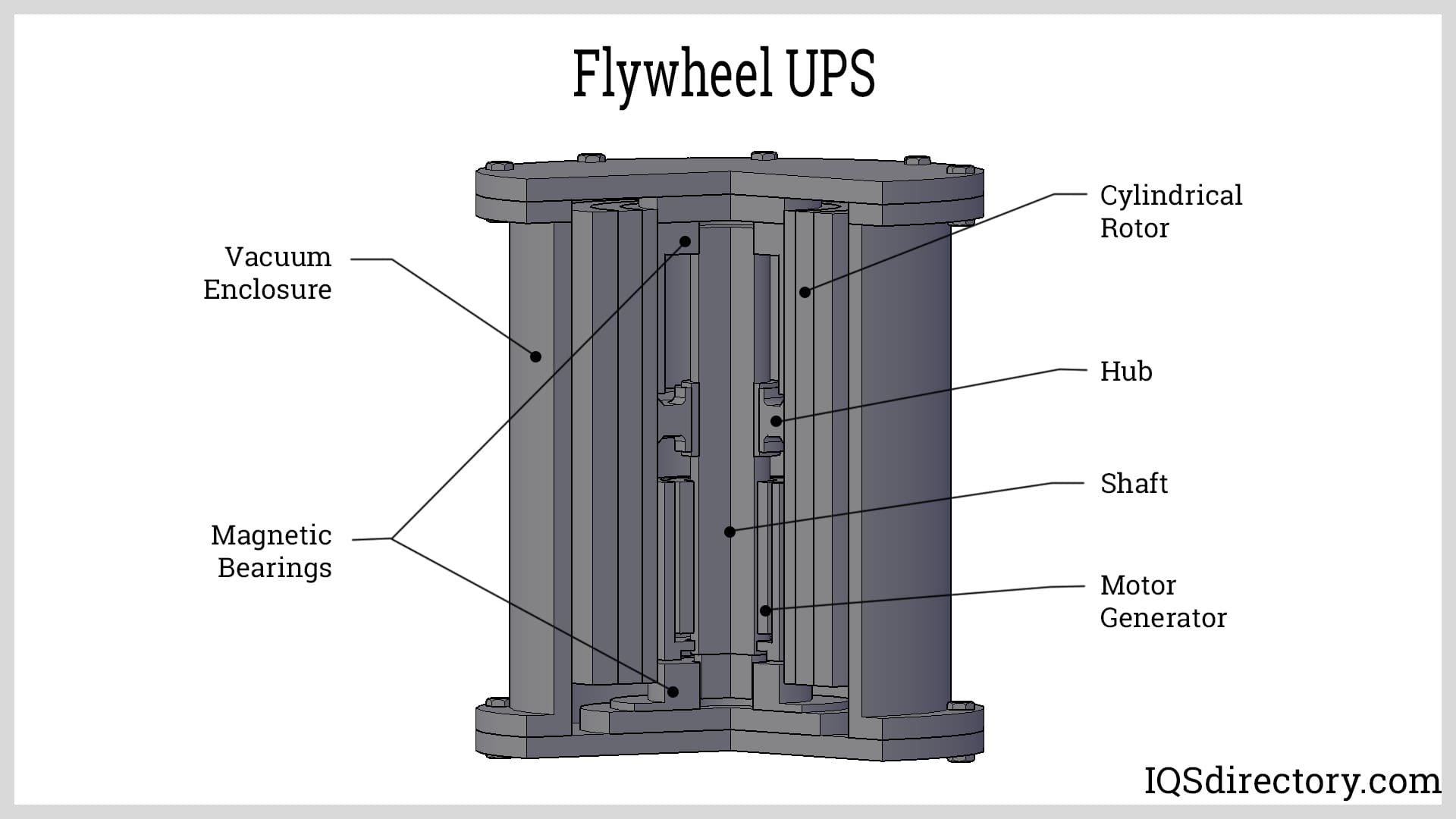 Flywheel UPS

Vacuum Enclosure

Magnetic Bearings

Cylindrical Rotor

Hub

Shaft

Motor Generator

IQSdirectory.com