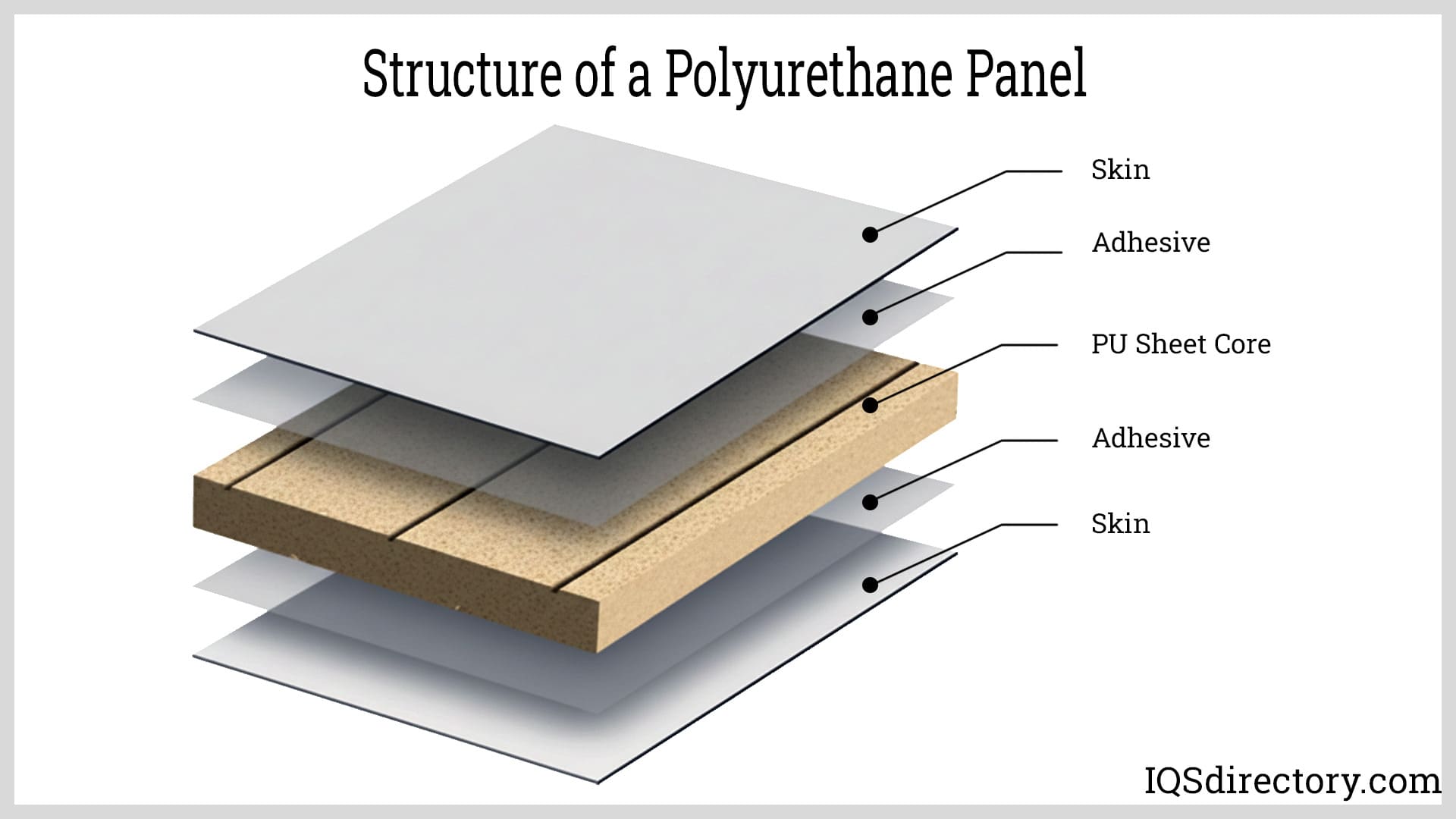 Structure of a Polyurethane Panel

Skin

Adhesive

PU Sheet Core

Adhesive

Skin

IQSdirectory.com