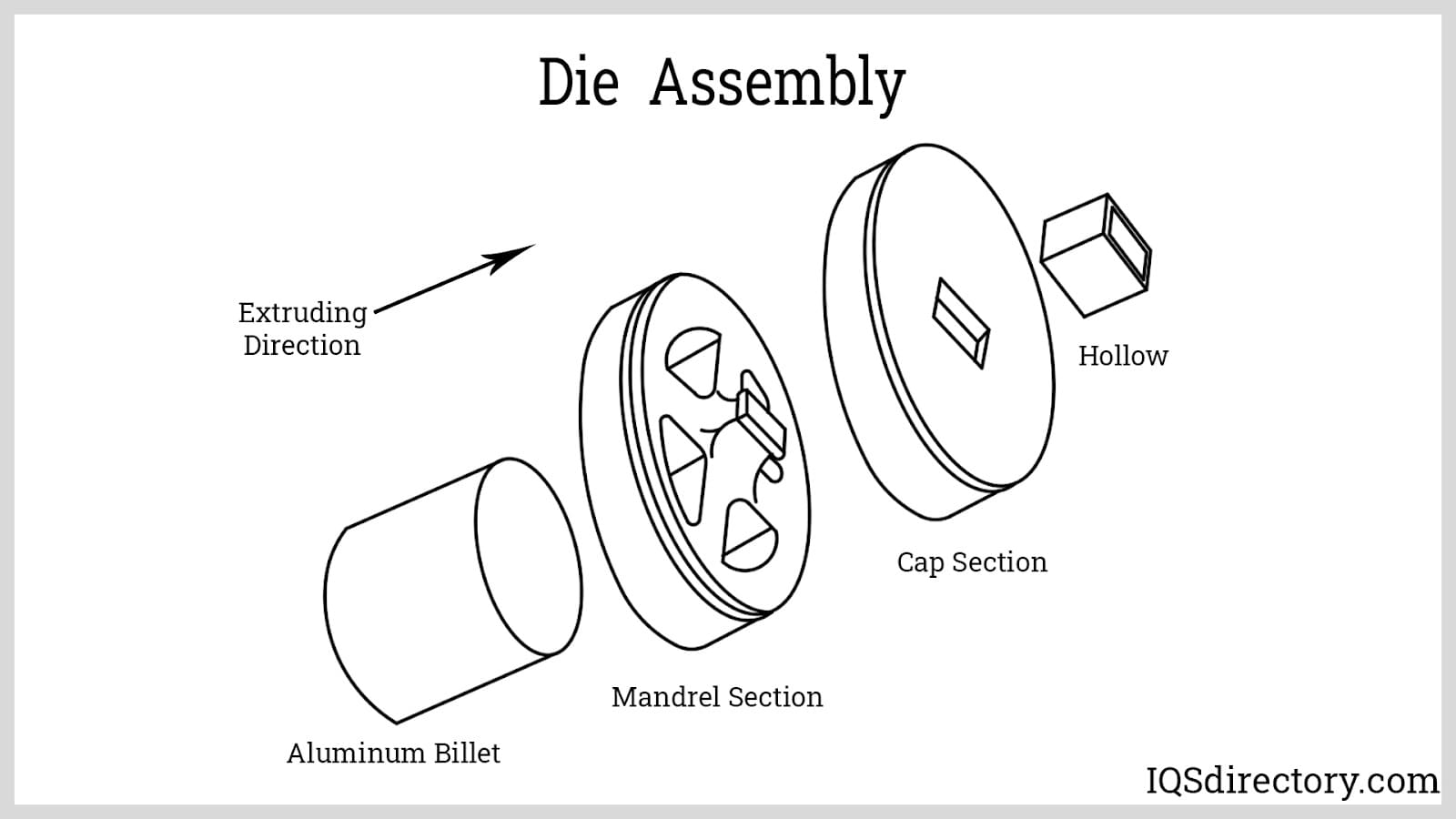 Die Assembly

Extruding Direction

Hollow

Cap Section

Mandrel Section

Aluminum Billet

IQSdirectory.com