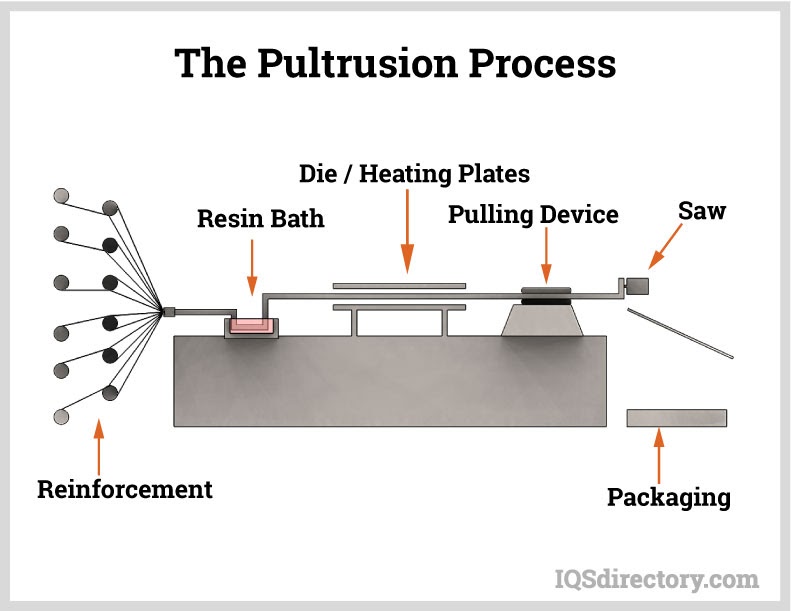 The Pultrusion Process

Die / Heating Plates

Resin Bath

Pulling Device

Saw

Reinforcement

Packaging

IQSdirectory.com