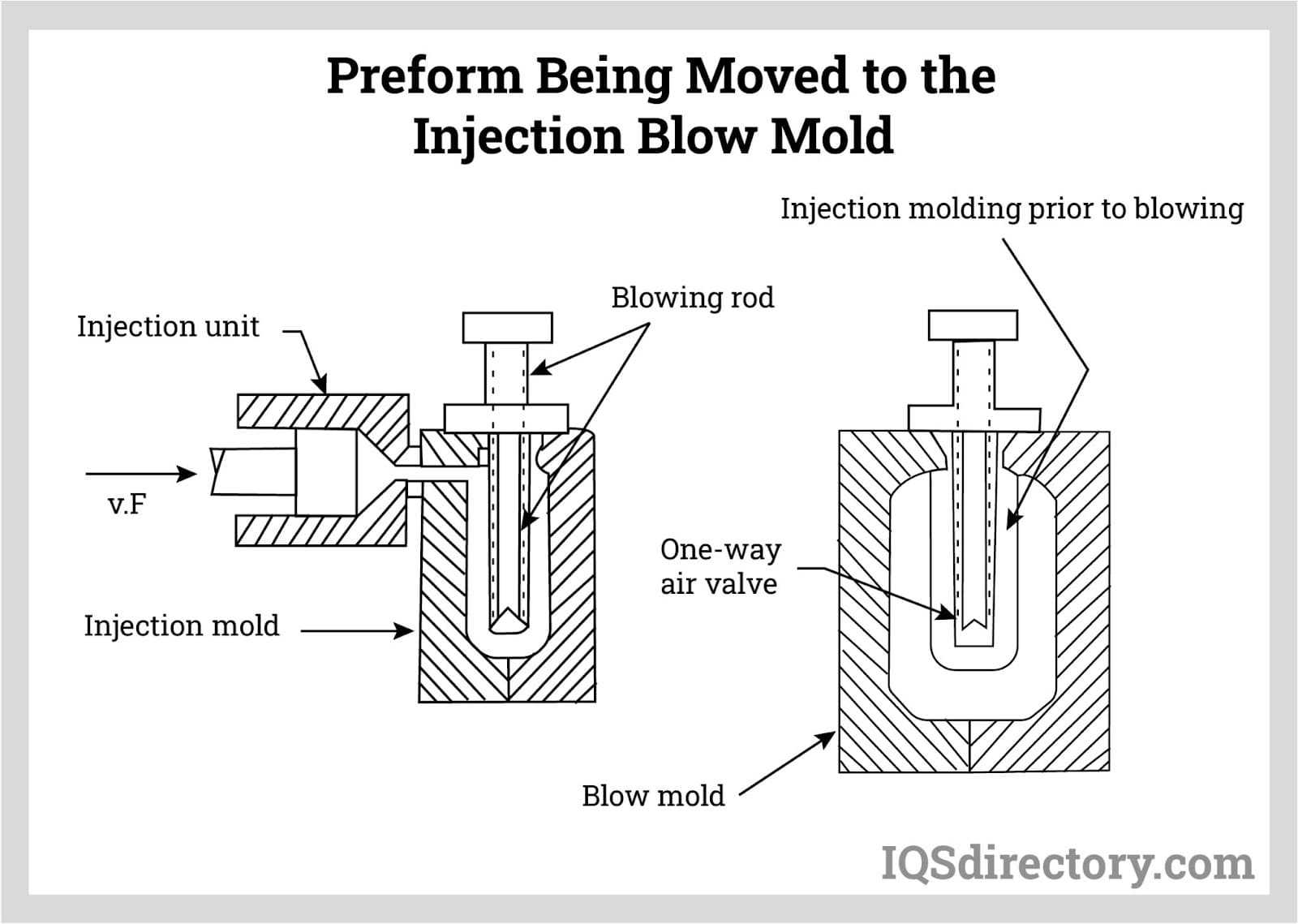 Preform Being Moved to the Injection Blow Mold

Injection molding prior to blowing

Blowing rod

Injection unit

v.F

One-way air valve

Injection mold

Blow mold

IQSdirectory.com