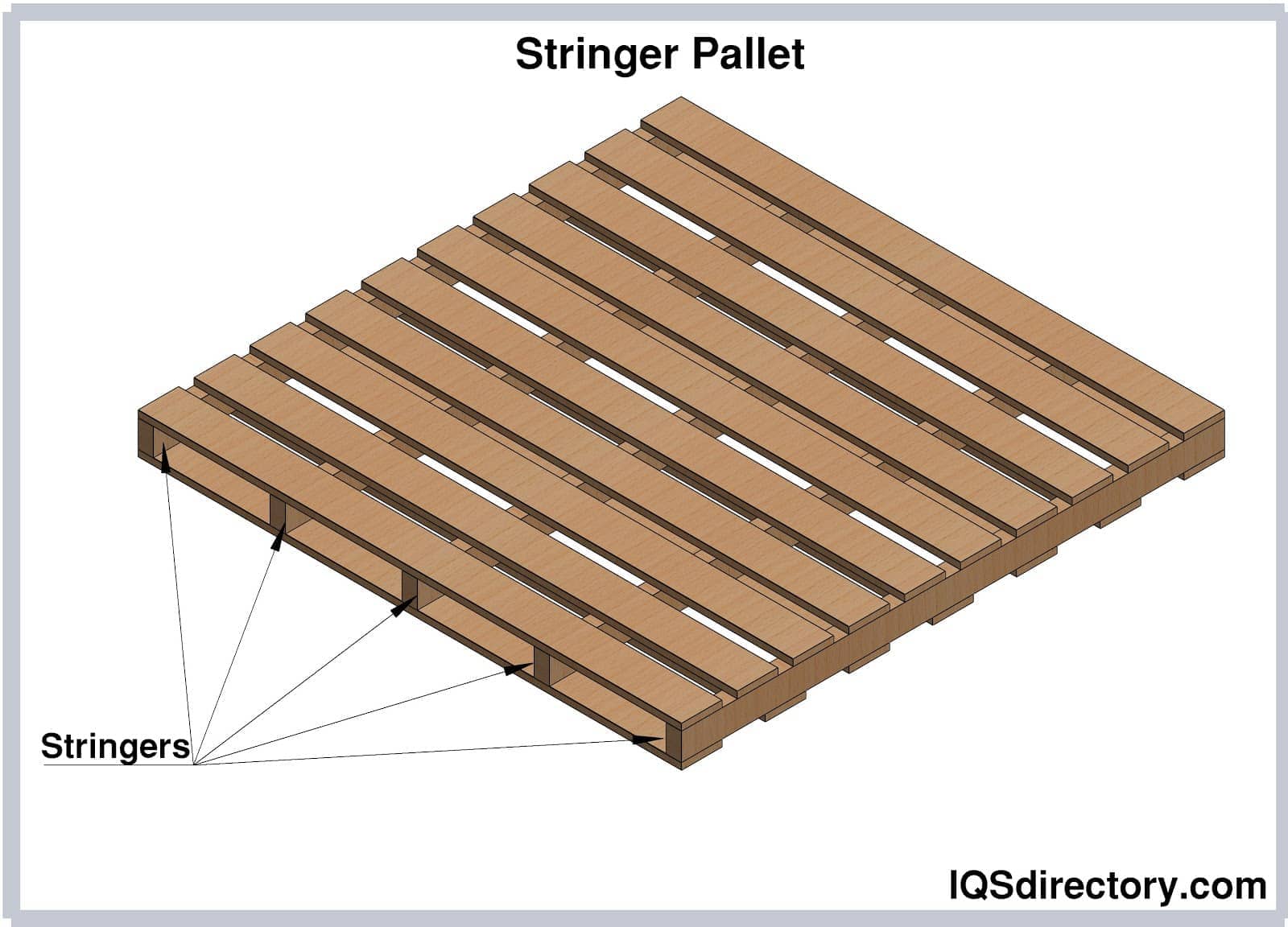 Stringer Pallet

Stringers

IQSdirectory.com