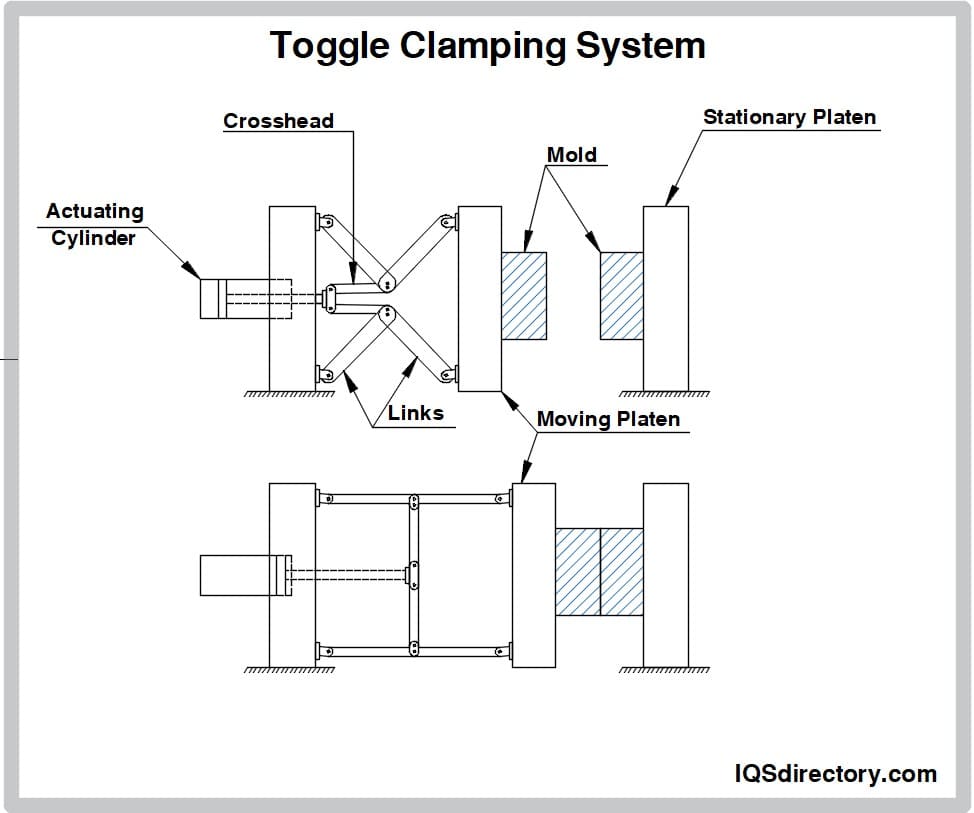 Toggle Clamping System

Crosshead

Stationary Platen

Mold

Actuating Cylinder

Links

Moving Platen

IQSdirectory.com