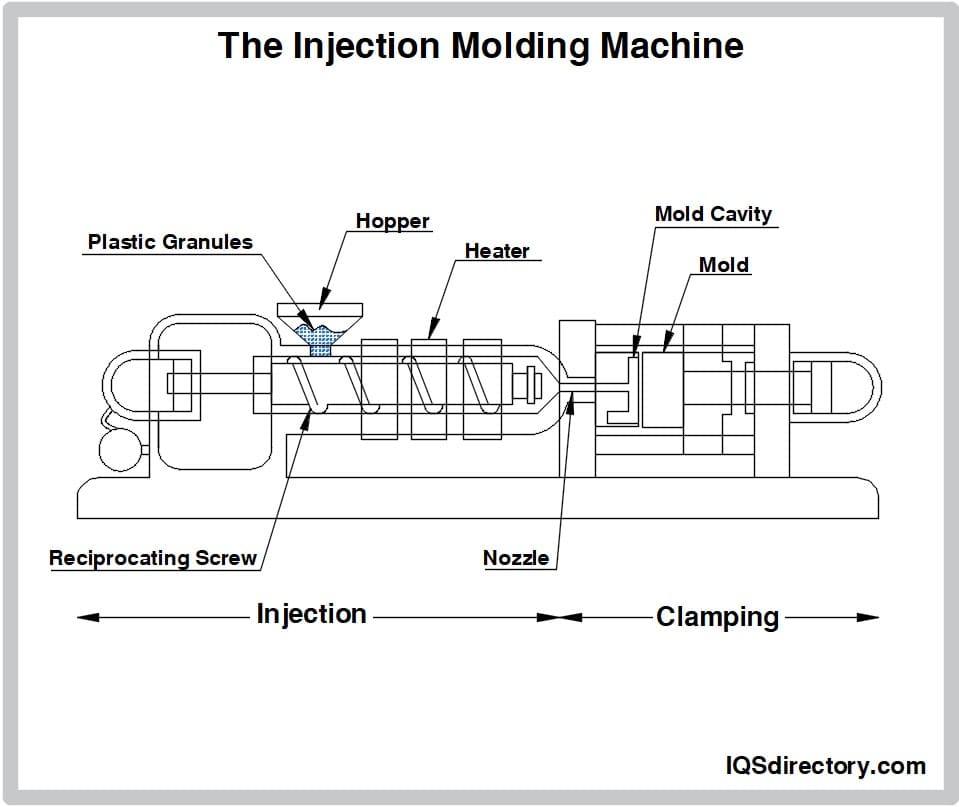 The Injection Molding Machine

Plastic Granules

Hopper

Heater

Mold Cavity

Mold

Reciprocating Screw

Nozzle

Injection

Clamping

IQSdirectory.com