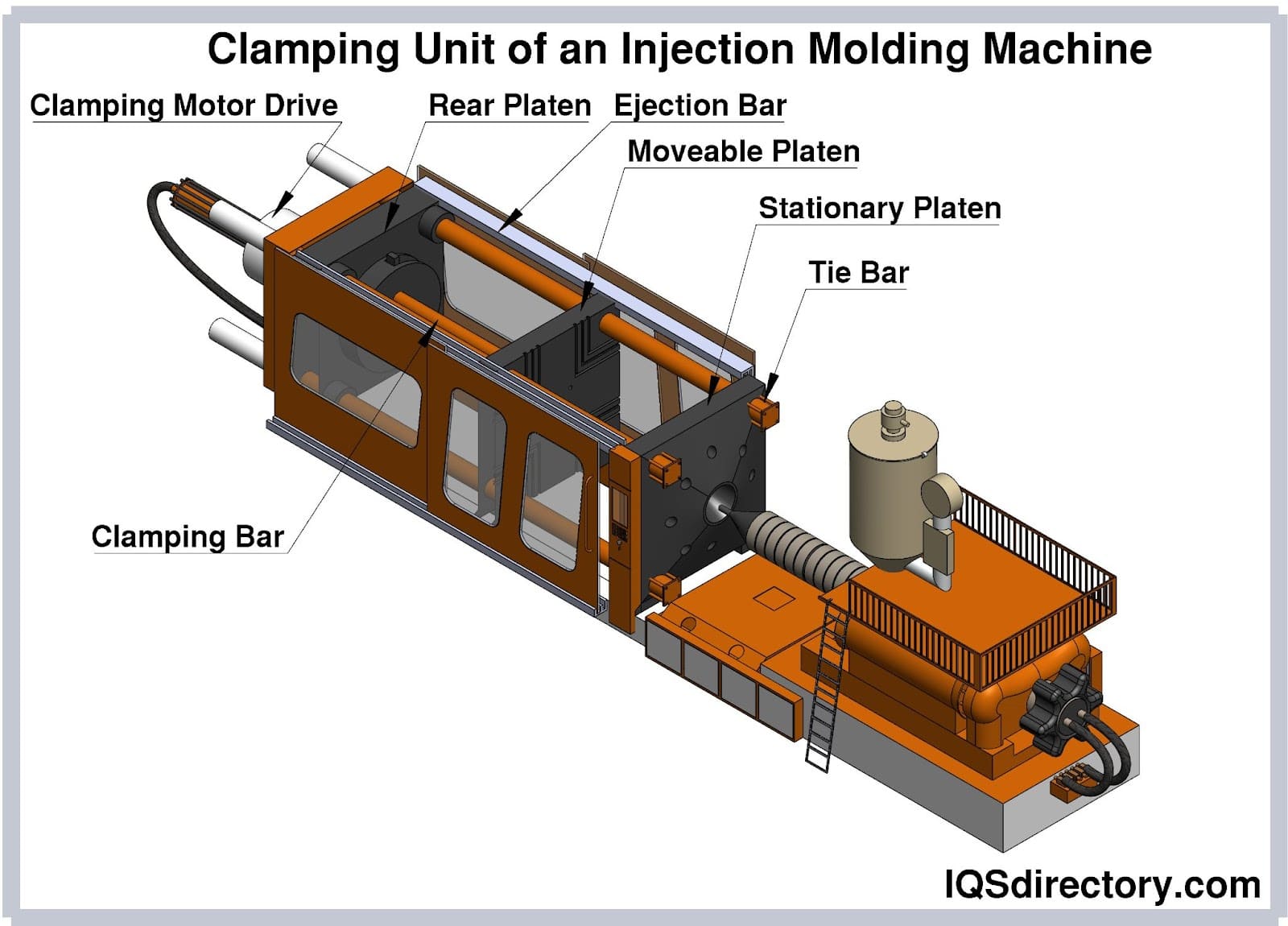 Clamping Unit of an Injection Molding Machine

Clamping Motor Drive

Rear Platen

Ejection Bar

Moveable Platen

Stationary Platen

Tie Bar

Clamping Bar

IQSdirectory.com