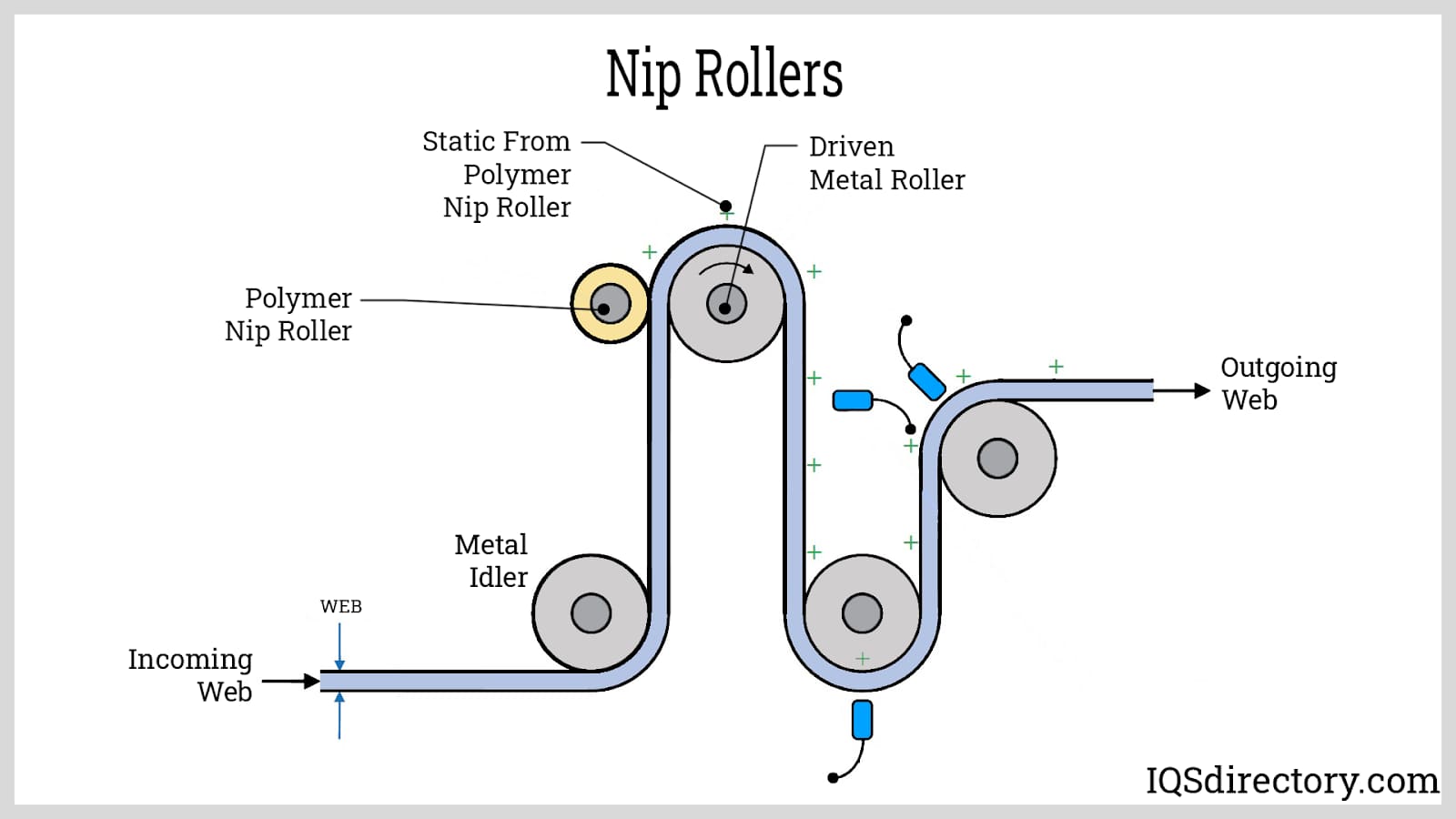 Nip Rollers

Static From Polymer Nip Roller

Driven Metal Roller

Polymer Nip Roller

Outgoing Web

Metal Idler

WEB

Incoming Web

IQSdirectory.com