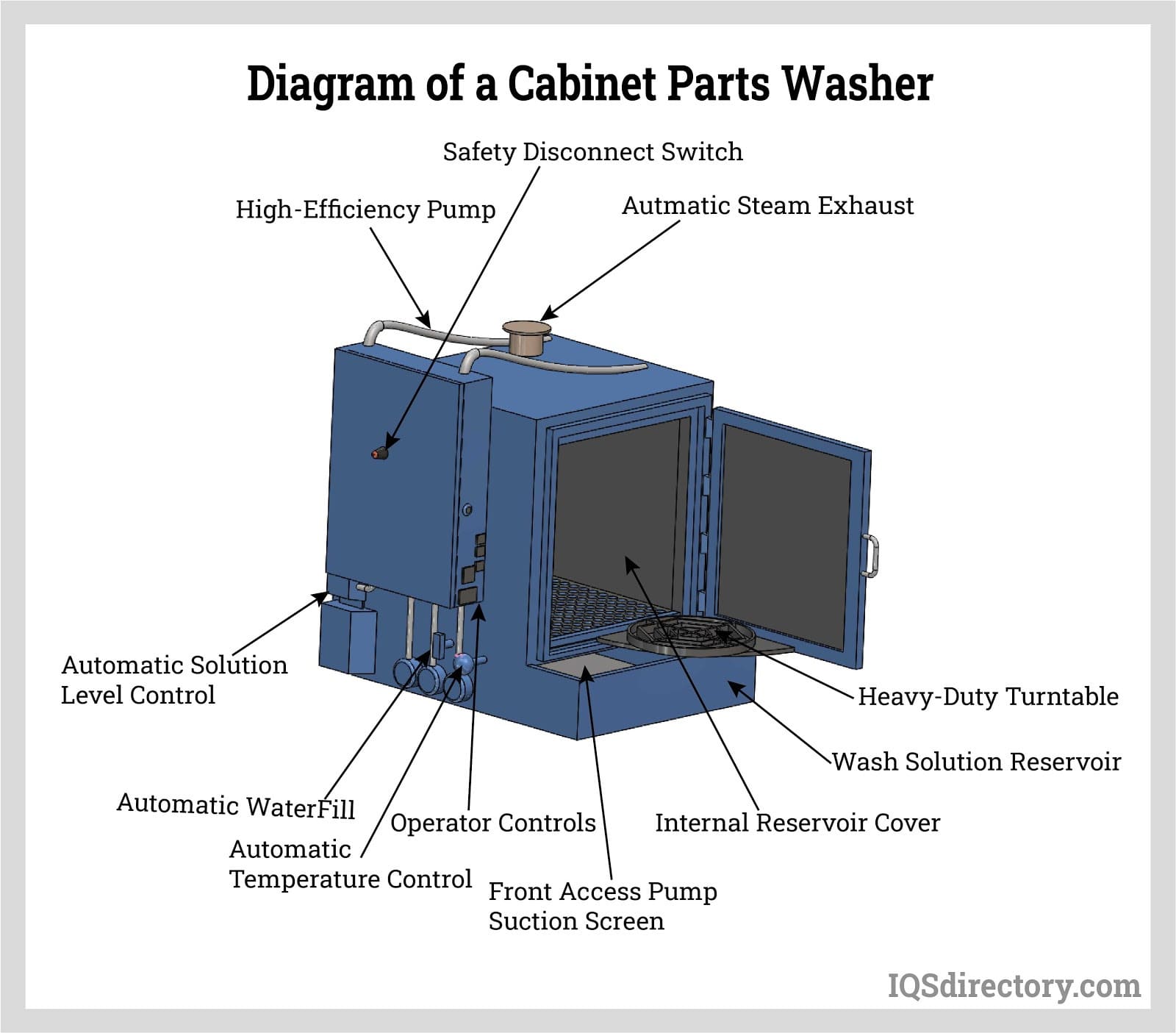 Diagram of a Cabinet Parts Washer

Safety Disconnect Switch

High-Efficiency Pump

Autmatic Steam Exhaust

Automatic Solution Level Control

Heavy-Duty Turntable

Wash Solution Reservoir

Automatic WaterFill

Operator Controls

Internal Reservoir Cover

Automatic Temperature Control

Front Access Pump Suction Screen

IQSdirectory.com