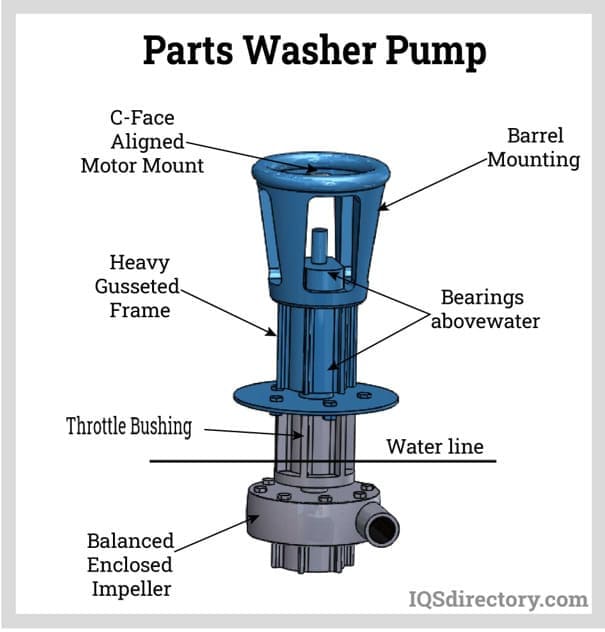 Parts Washer Pump

C-Face Aligned Motor Mount

Barrel Mounting

Heavy Gusseted Frame

Bearings abovewater

Throttle Bushing

Water line

Balanced Enclosed Impeller

IQSdirectory.com