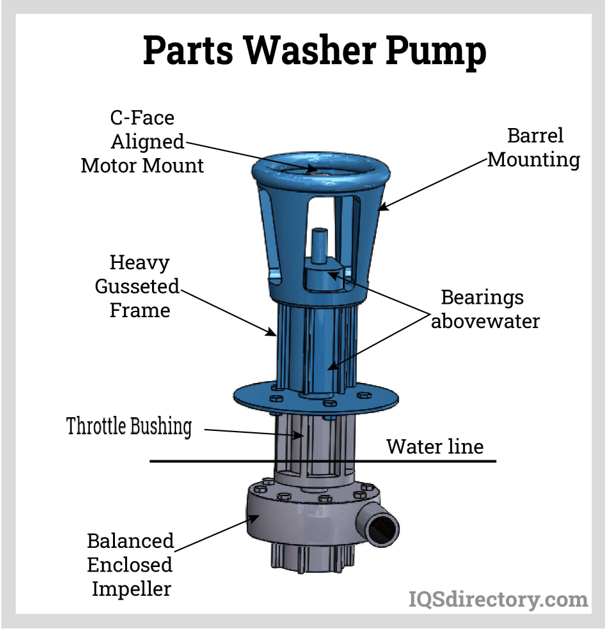 Parts Washer Pump

C-Face Aligned Motor Mount

Barrel Mounting

Heavy Gusseted Frame

Bearings abovewater

Throttle Bushing

Water line

Balanced Enclosed Impeller

IQSdirectory.com