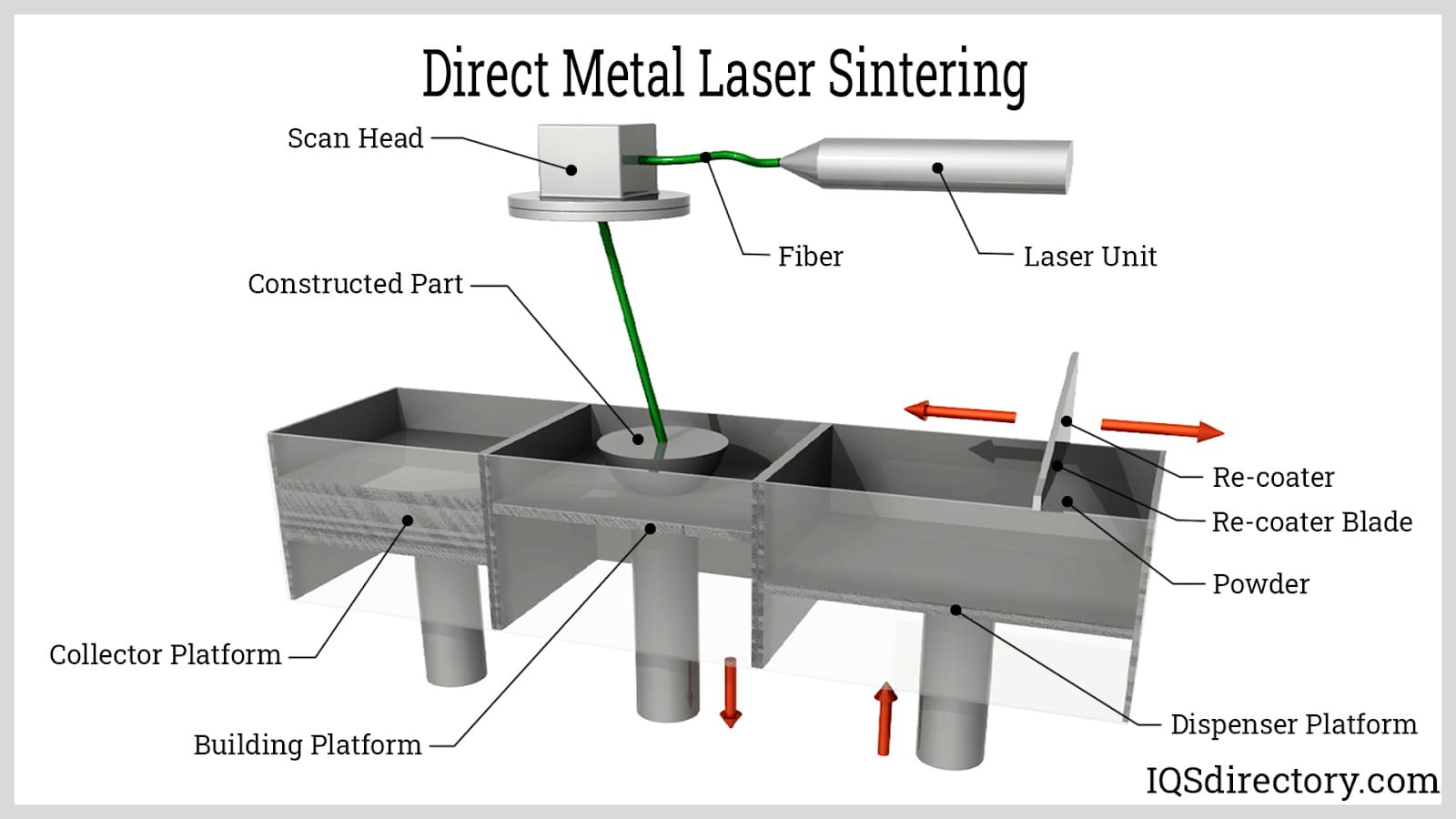 Direct Metal Laser Sintering

Scan Head

Fiber

Laser Unit

Constructed Part

Re-coater

Re-coater Blade

Powder

Collector Platform

Building Platform

Dispenser Platform

IQSdirectory.com