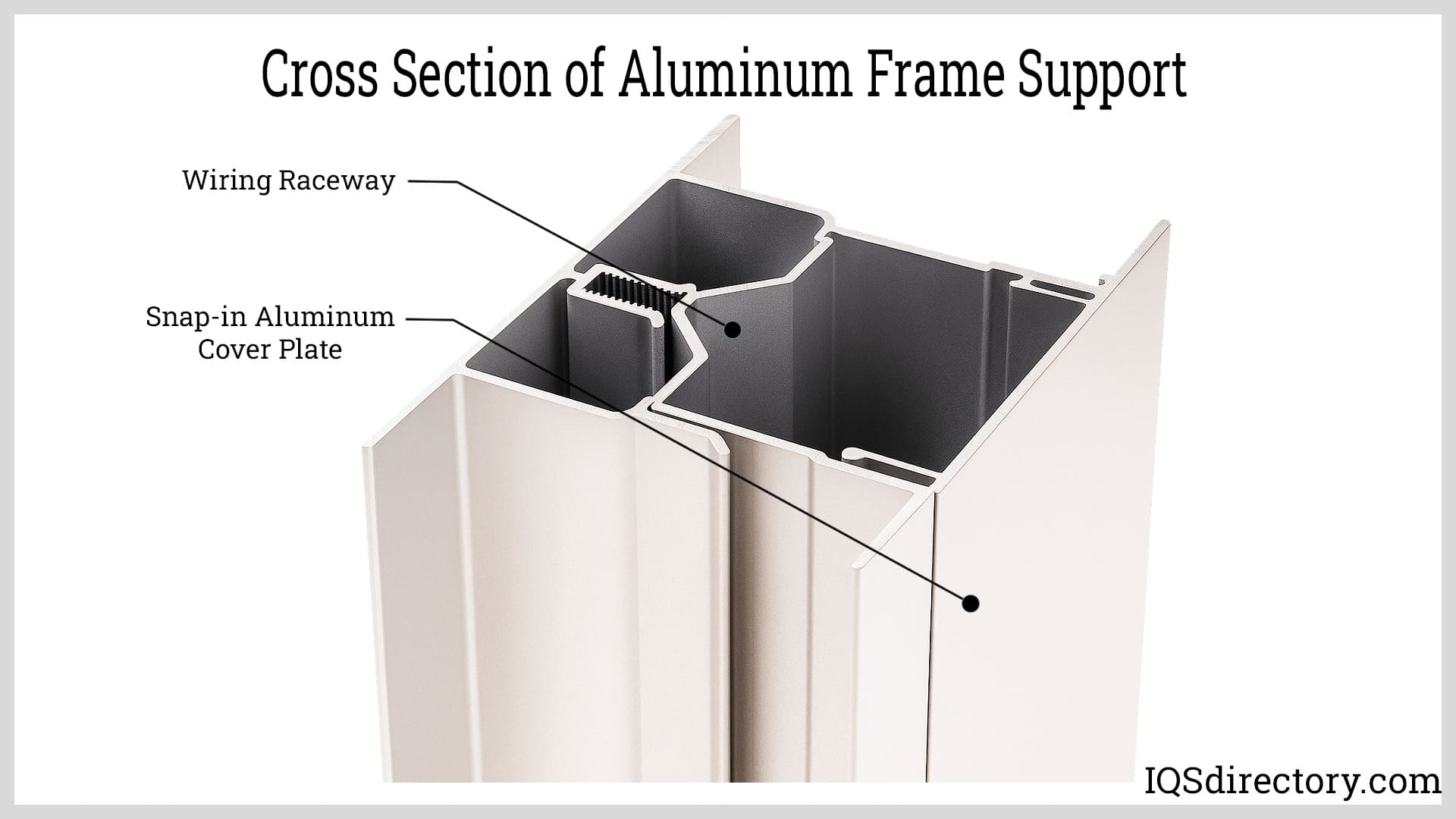 Cross Section of Aluminum Frame Support

Wiring Raceway

Snap-in Aluminum Cover Plate

IQSdirectory.com