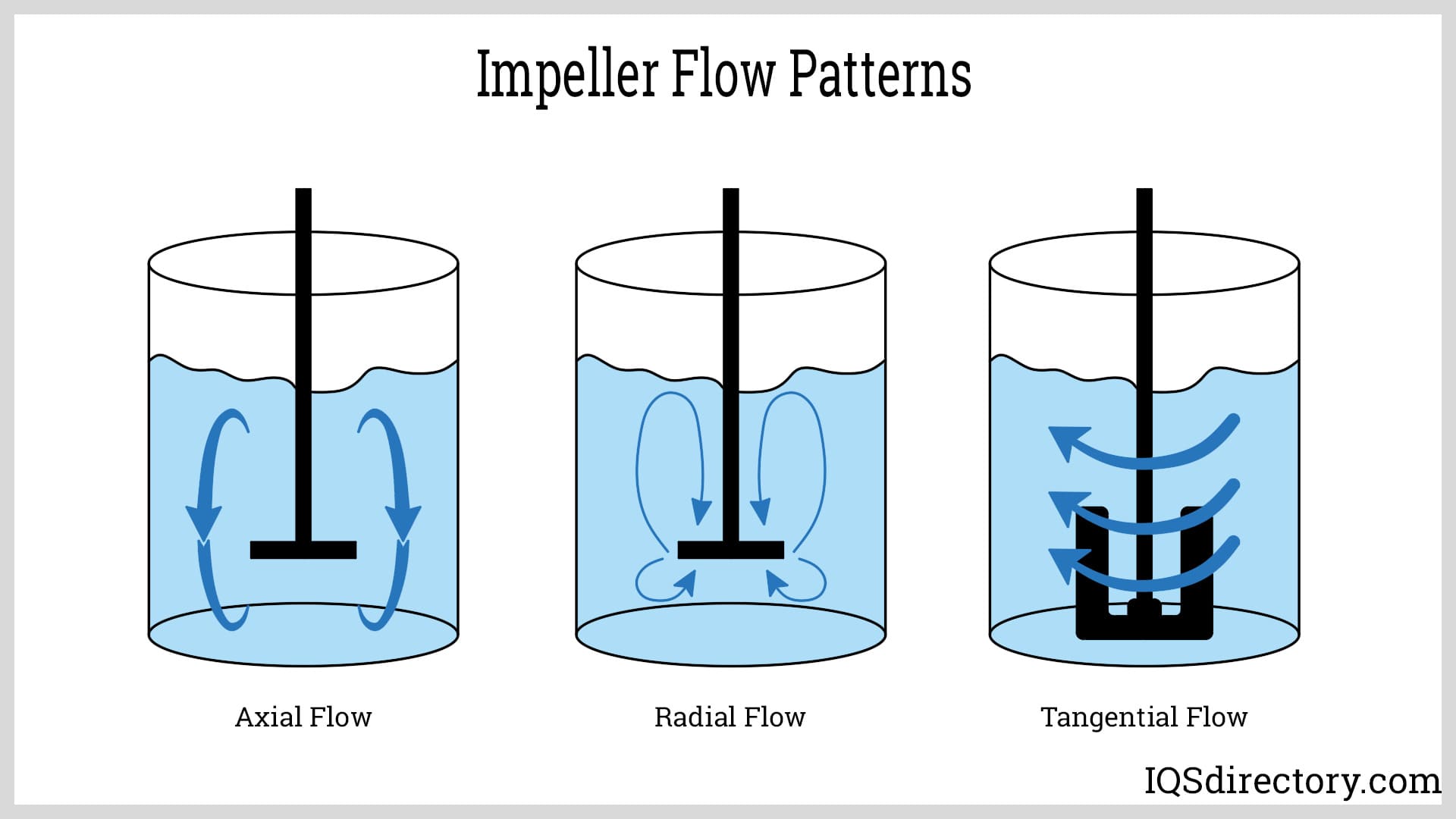 Impeller Flow Patterns

Axial Flow

Radial Flow

Tangential Flow

IQSdirectory.com