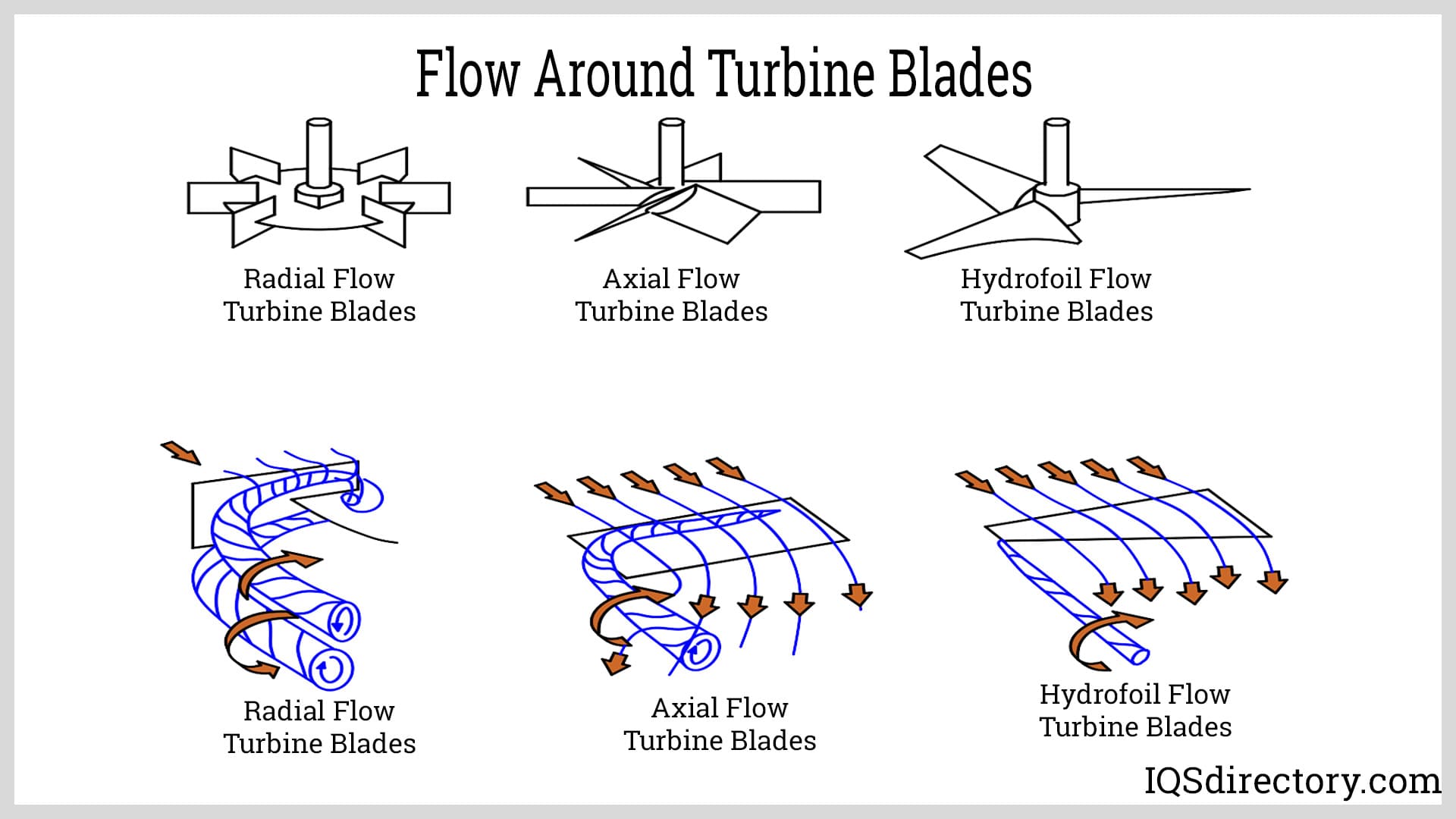 Flow Around Turbine Blades

Radial Flow
Turbine Blades

Axial Flow
Turbine Blades

Hydrofoil Flow
Turbine Blades

Radial Flow
Turbine Blades

Axial Flow
Turbine Blades

Hydrofoil Flow
Turbine Blades

IQSdirectory.com