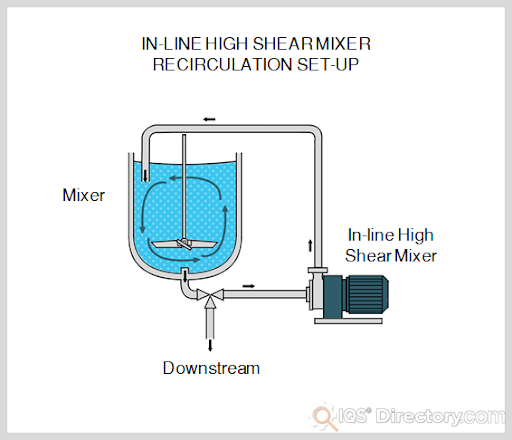 IN-LINE HIGH SHEAR MIXER
RECIRCULATION SET-UP

Mixer

In-line High
Shear Mixer

Downstream

IQS® Directory.com